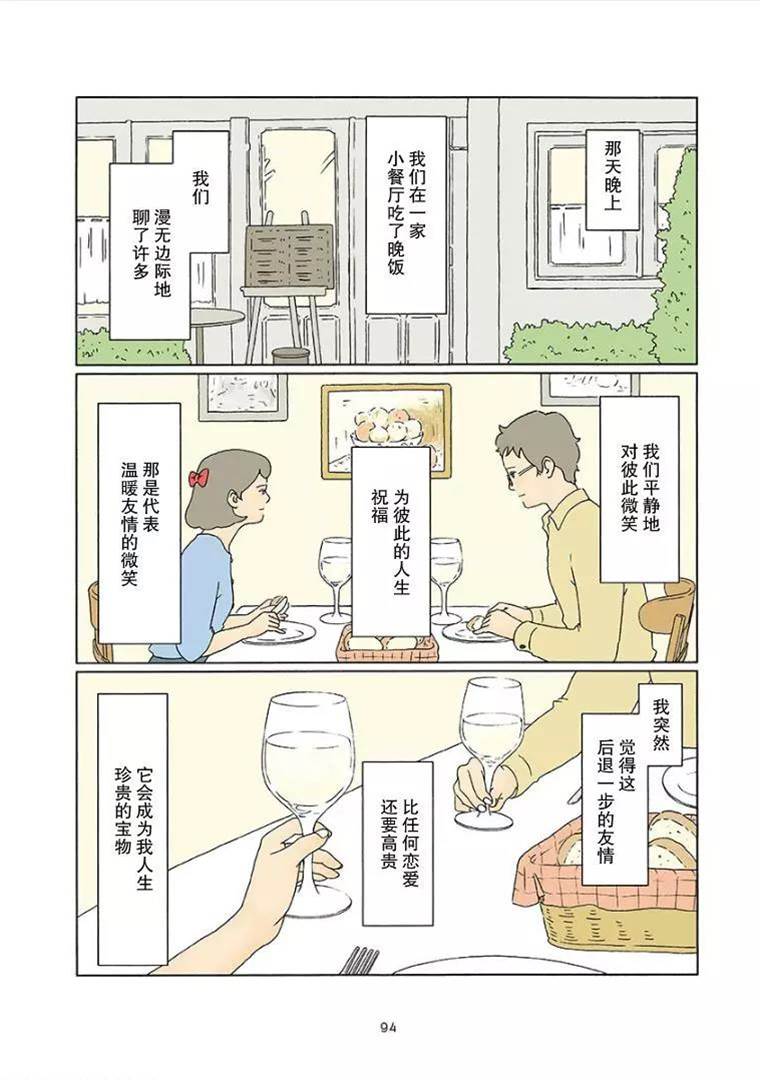 那天晚上

我们在一家小餐厅吃了晚饭

我们漫无边际地聊了许多

我们平静地对彼此微笑

为彼此的人生祝福

那是代表温暖友情的微笑

我突然觉得这后退一步的友情

比任何恋爱还要高贵

它会成为我人生珍贵的宝物

94