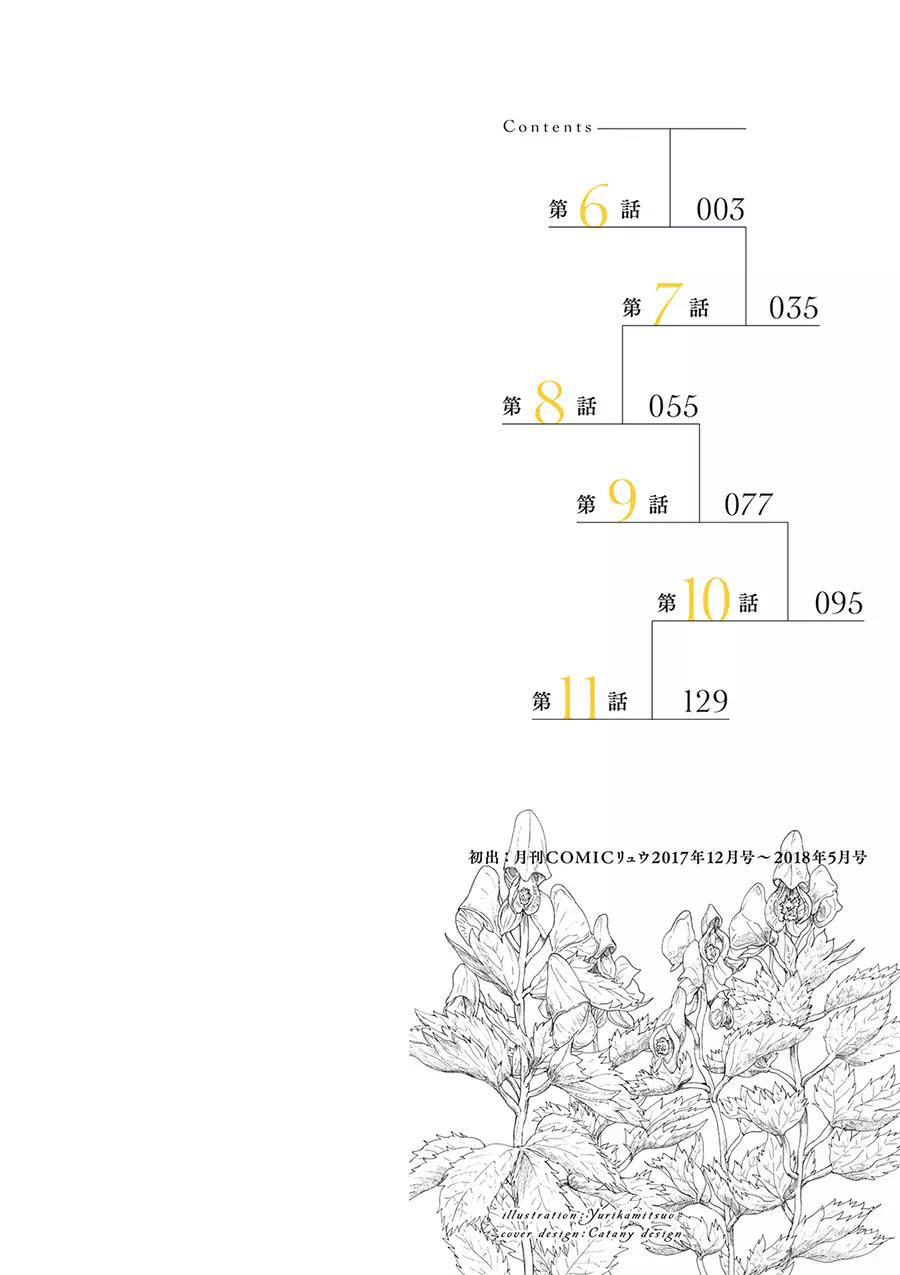 Contents

第6話 003

第7話 035

第8話 055

第9話 077

第10話 095

第11話 129

初出：月刊COMICリュウ2017年12月号～2018年5月号

illustration：Yurikamitsuo
cover design：Catany design