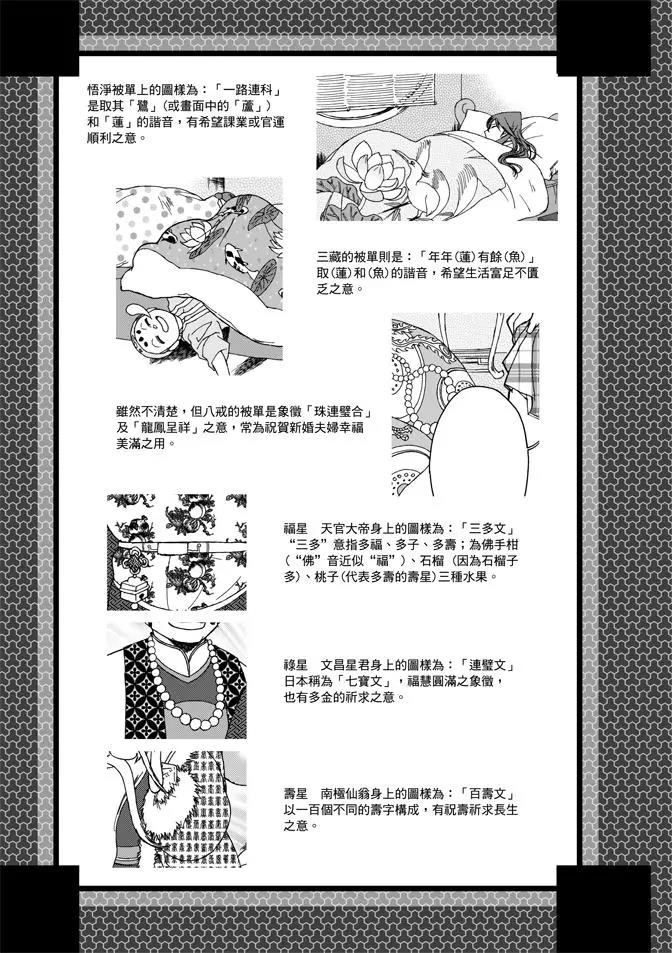 悟淨被單上的圖樣為：「一路連科」是取其「鷺」(或畫面中的「蘆」)和「蓮」的諧音，有希望課業或官運順利之意。

三藏的被單則是：「年年(蓮)有餘(魚)」取(蓮)和(魚)的諧音，希望生活富足不匱乏之意。

雖然不清楚，但八戒的被單是象徵「珠連璧合」及「龍鳳呈祥」之意，常為祝賀新婚夫婦幸福美滿之用。

福星　天官大帝身上的圖樣為：「三多文」“三多”意指多福、多子、多壽；為佛手柑(“佛”音近似“福”)、石榴(因為石榴子多)、桃子(代表多壽的壽星)三種水果。

祿星　文昌星君身上的圖樣為：「連璧文」日本稱為「七寶文」，福慧圓滿之象徵，也有多金的祈求之意。

壽星　南極仙翁身上的圖樣為：「百壽文」以一百個不同的壽字構成，有祝壽祈求長生之意。