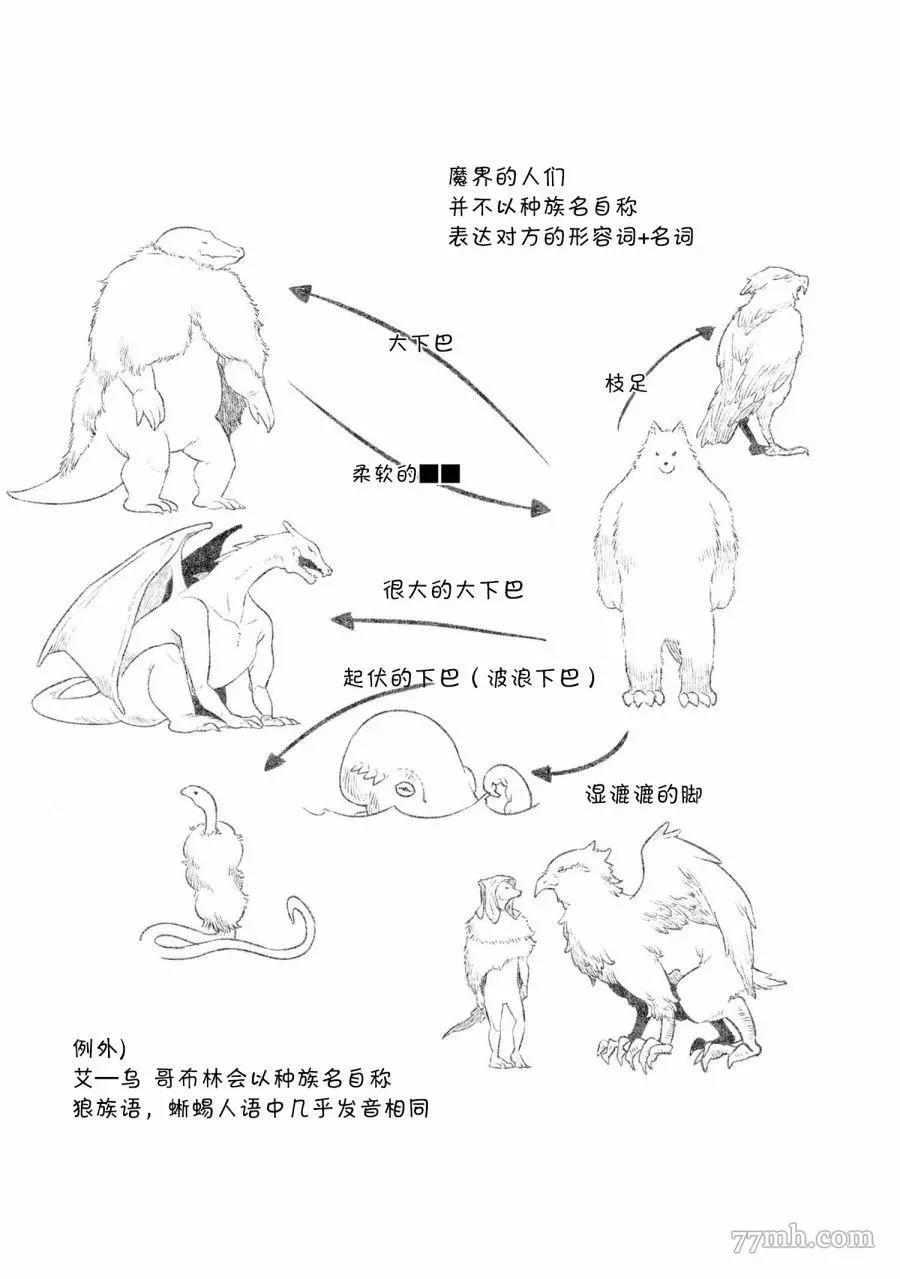 魔界的人们
并不以种族名自称
表达对方的形容词+名词

大下巴

枝足

柔软的■■

很大的大下巴

起伏的下巴（波浪下巴）

湿漉漉的脚

例外)
艾一乌 哥布林会以种族名自称
狼族语，蜥蜴人语中几乎发音相同

77mh.com