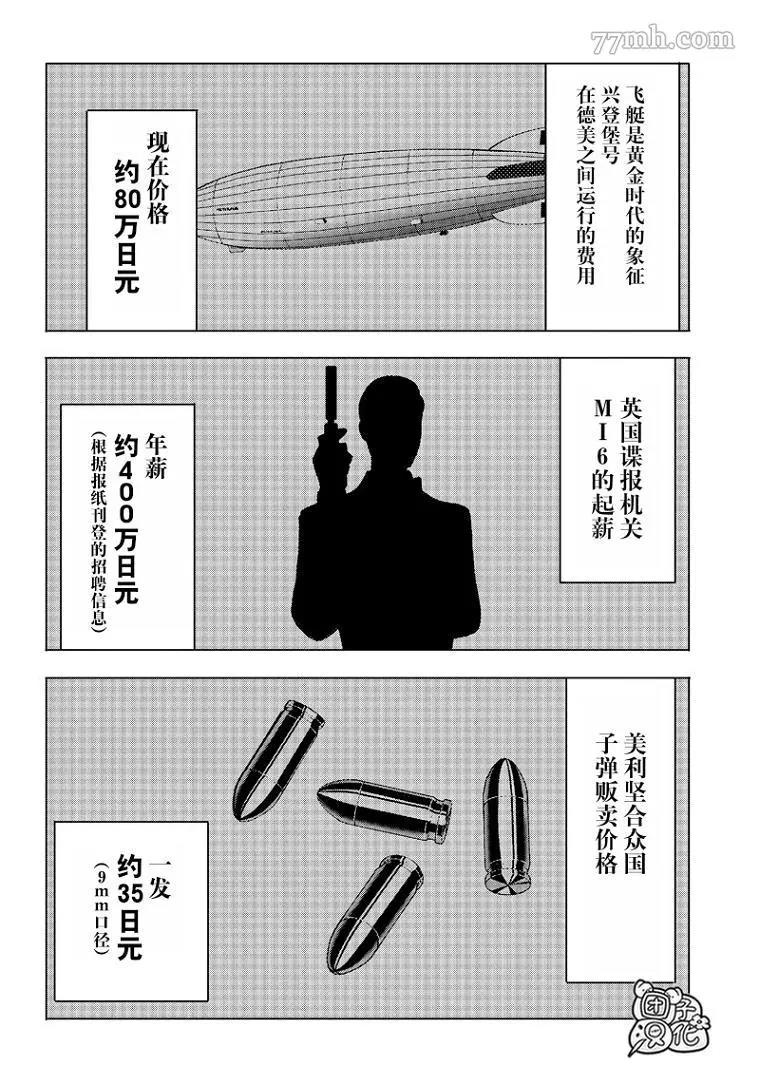 77mh.com

飞艇是黄金时代的象征
兴登堡号
在德美之间运行的费用

现在价格
约80万日元

英国谍报机关
MI6的起薪

年薪
约400万日元
（根据报纸刊登的招聘信息）

美利坚合众国
子弹贩卖价格

一发
约35日元
（9mm口径）

团子汉化