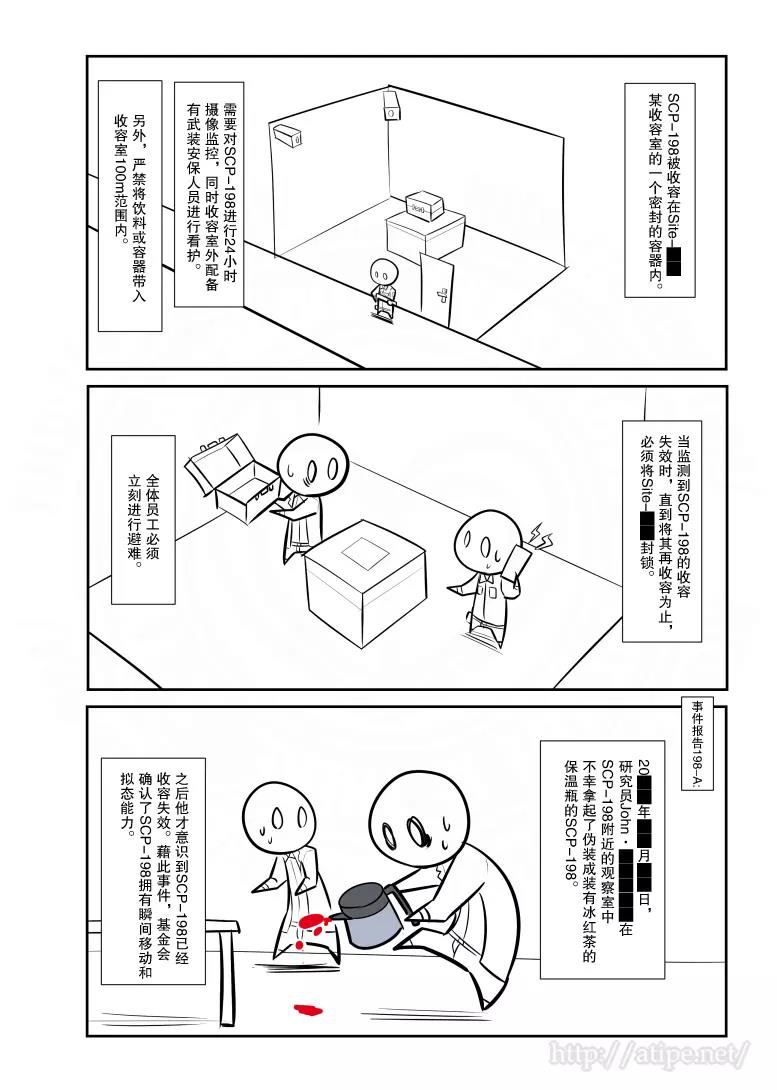 SCP-198被收容在Site-██某收容室的一个密封的容器内。

需要对SCP-198进行24小时摄像监控，同时收容室外配备有武装安保人员进行看护。

另外，严禁将饮料或容器带入收容室100m范围内。

当监测到SCP-198的收容失效时，直到将其再收容为止，必须将Site-██封锁。

全体员工必须立刻进行避难。

事件报告198-A：

20██年██月██日，研究员John·██████在SCP-198附近的观察室中不幸拿起了伪装成装有冰红茶的保温瓶的SCP-198。

之后他才意识到SCP-198已经收容失效。藉此事件，基金会确认了SCP-198拥有瞬间移动和拟态能力。

http://atipe.net/