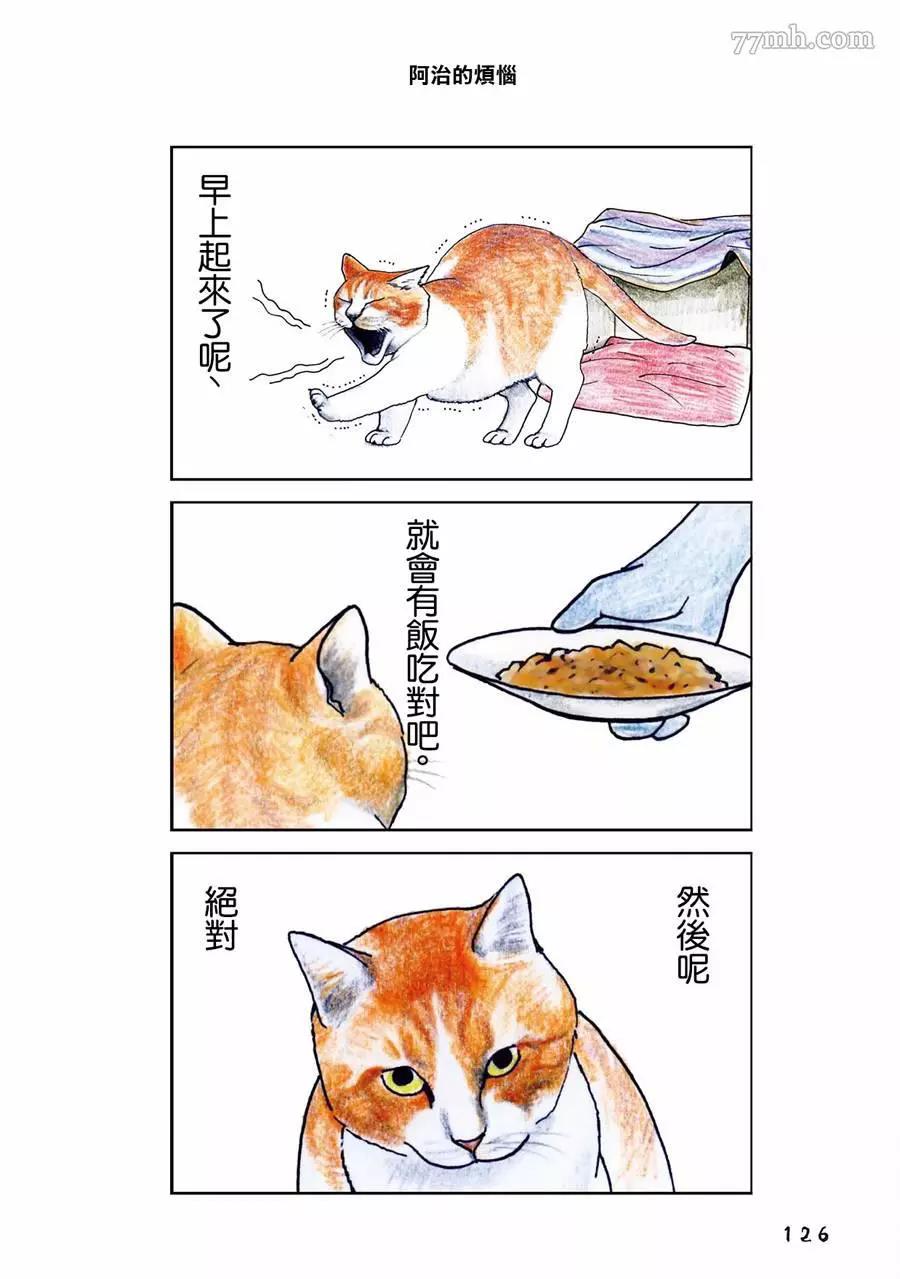 77mh.com

阿治的煩惱

早上起來了呢、

就會有飯吃對吧。

然後呢

絕對

126