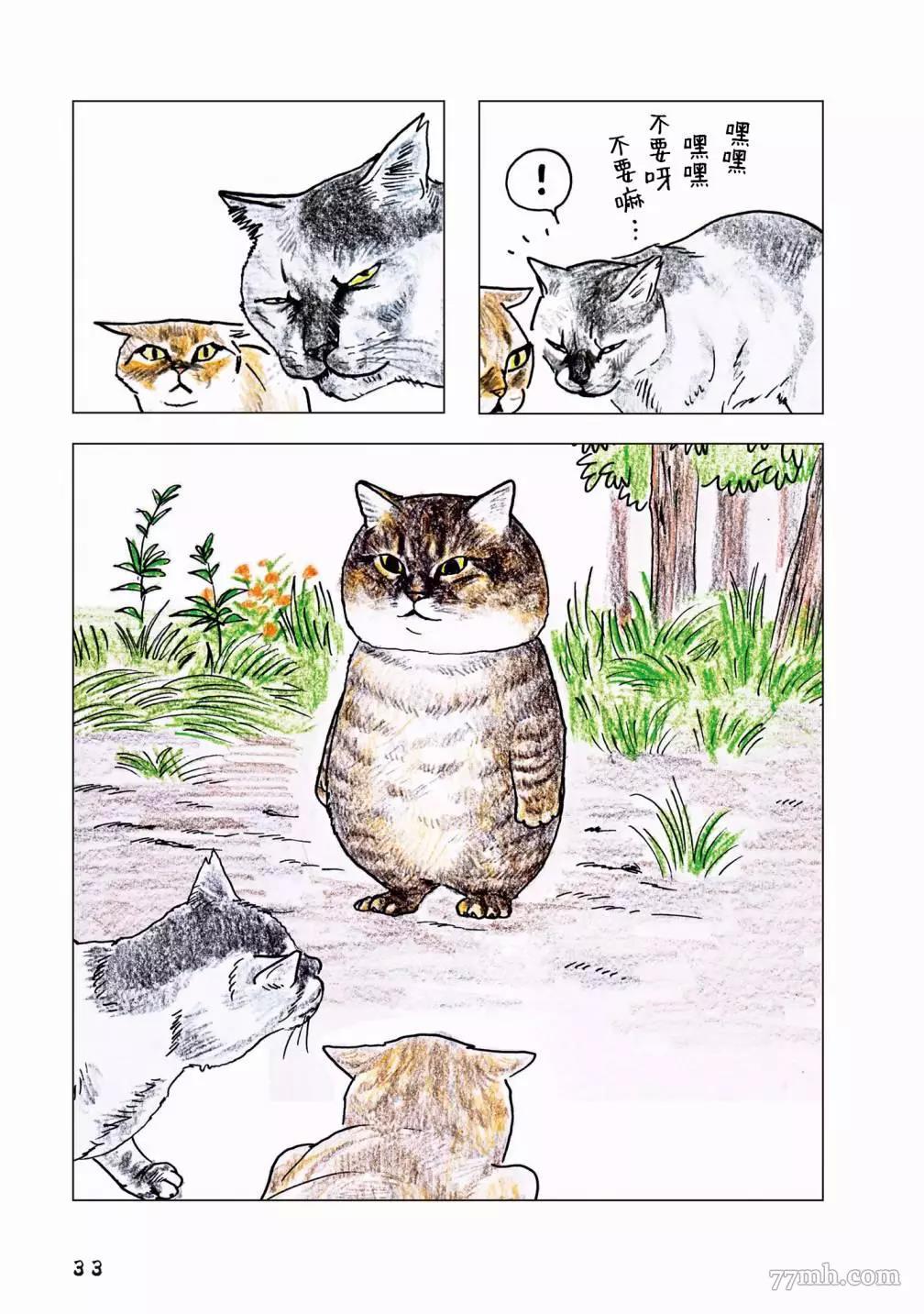 嘿嘿

嘿嘿

不要呀

不要嘛…

!

33

77mh.com