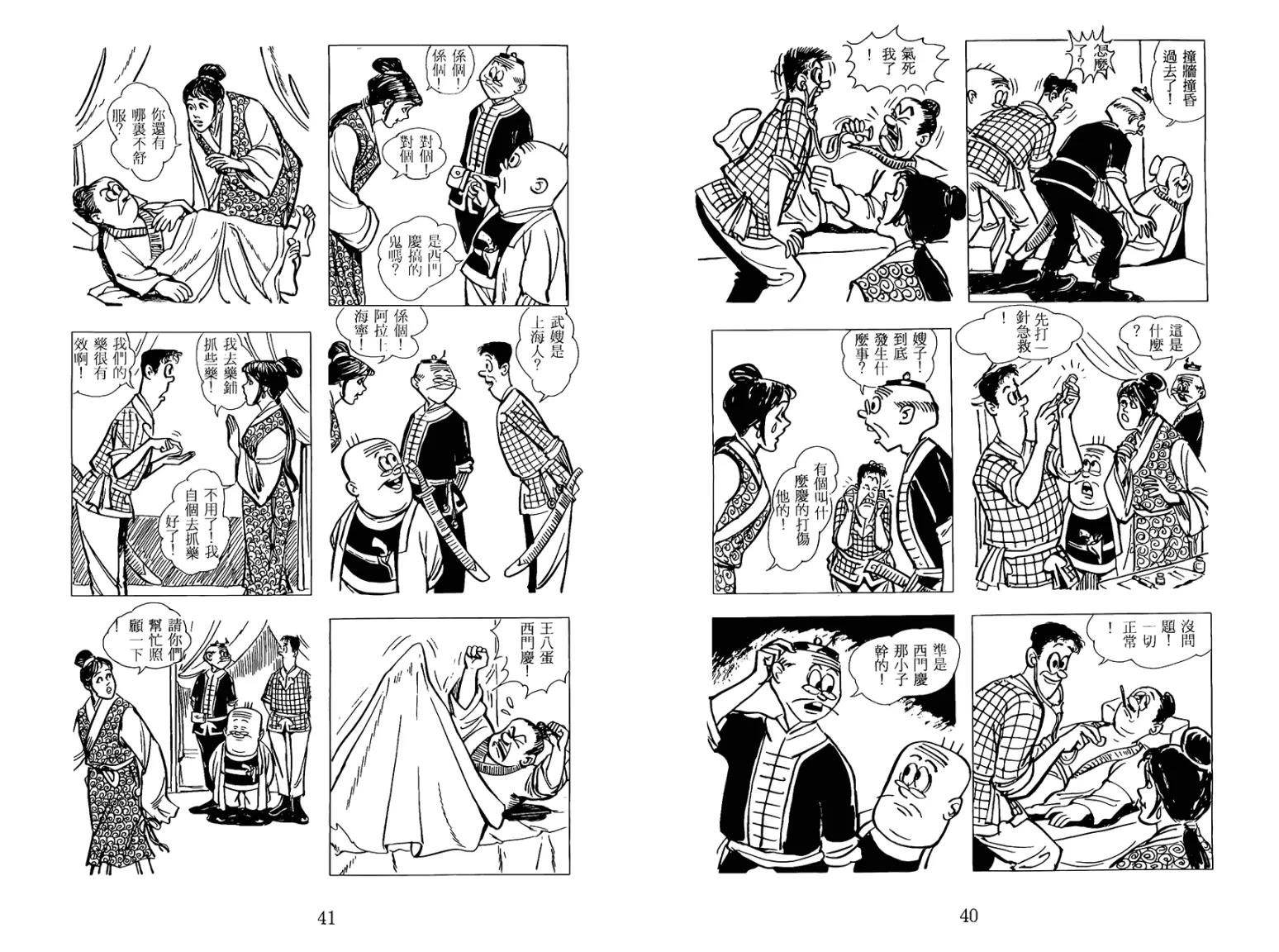 撞牆撞昏過去了!

怎麼了?

氣死我了!

這是什麼?

先打一針急救!

嫂子!到底發生什麼事?

有個叫什麼慶的打傷他的!

沒問題!一切正常!

準是西門慶那小子幹的!

40

係個!係個!

對個!對個!

是西門慶搞的鬼嗎?

你還有哪裏不舒服?

武嫂是上海人?

係個!阿拉上海寧!

我去藥鋪抓些藥!

我們的藥很有效啊!

不用了!我自個去抓藥好了!

王八蛋西門慶!

請你們幫忙照顧一下!

41