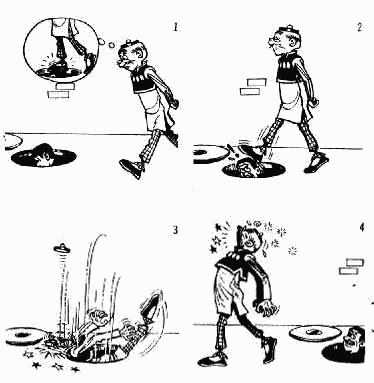 1

2

3

4