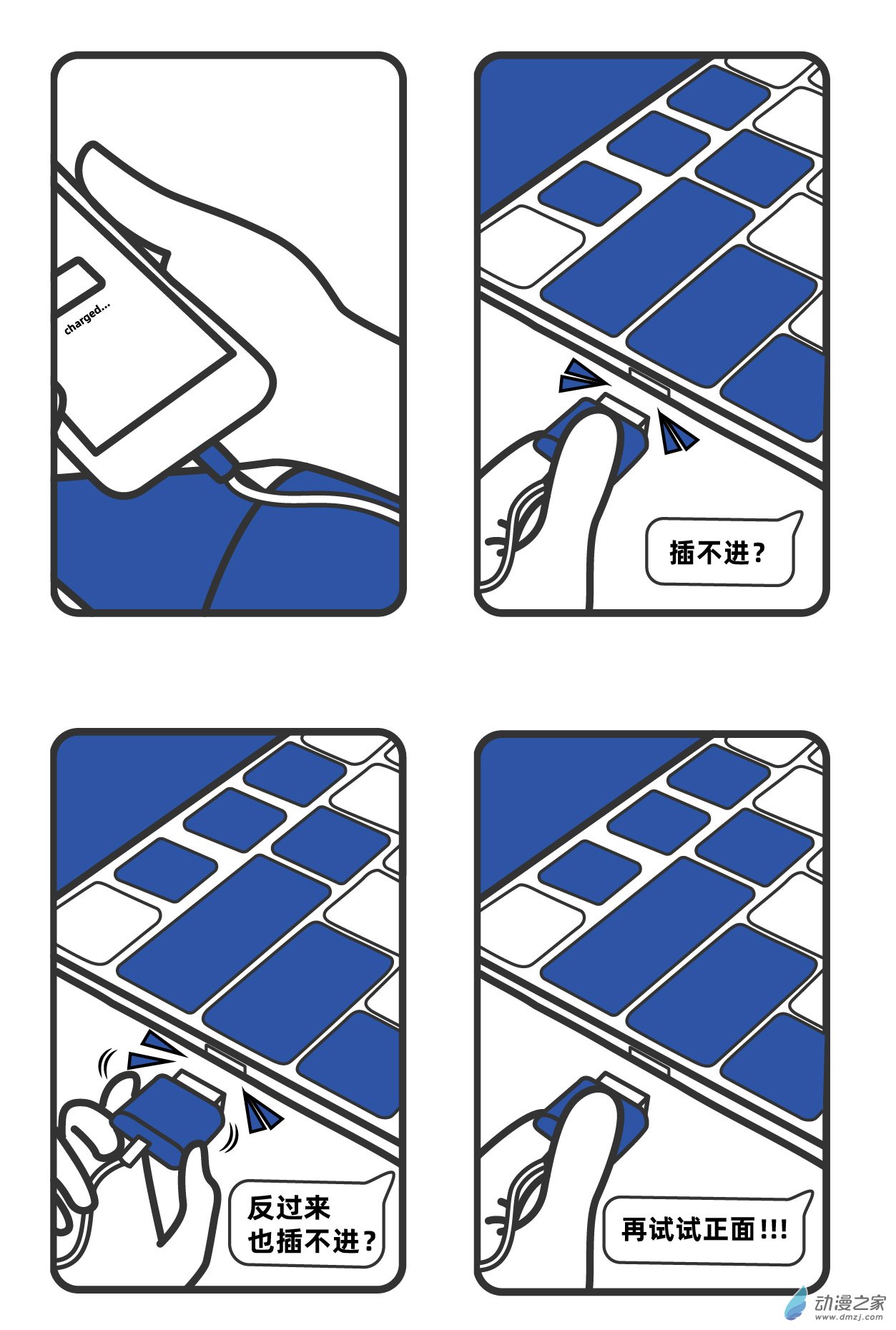 charged...

插不进？

反过来
也插不进？

再试试正面!!!

动漫之家
www.dmzj.com