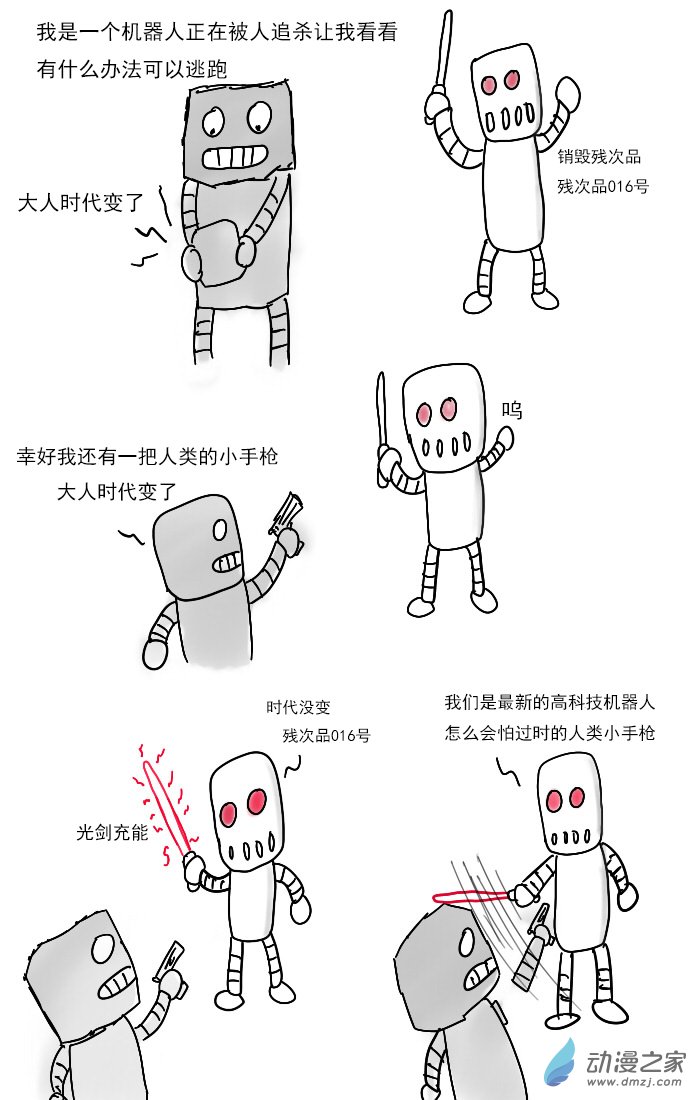 我是一个机器人正在被人追杀让我看看有什么办法可以逃跑

大人时代变了

销毁残次品
残次品016号

呜

幸好我还有一把人类的小手枪
大人时代变了

时代没变
残次品016号

光剑充能

我们是最新的高科技机器人
怎么会怕过时的人类小手枪

动漫之家
www.dmzj.com