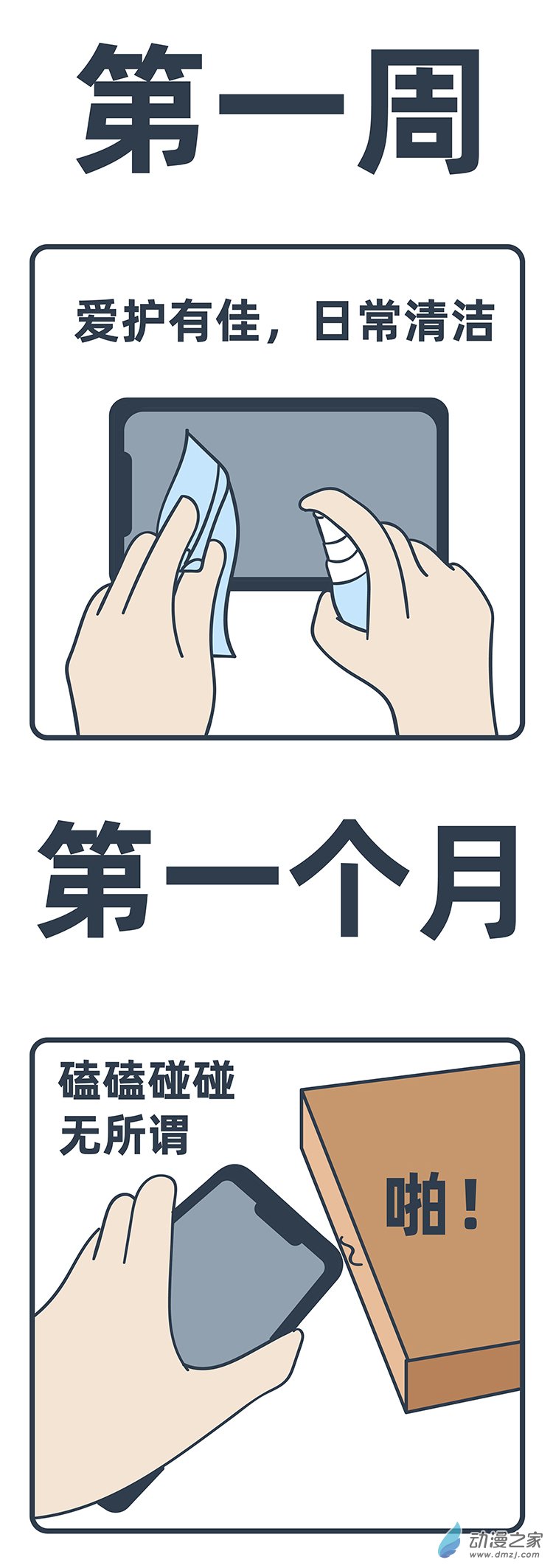 第一周

爱护有佳，日常清洁

第一个月

磕磕碰碰
无所谓

啪！

动漫之家
www.dmzj.com