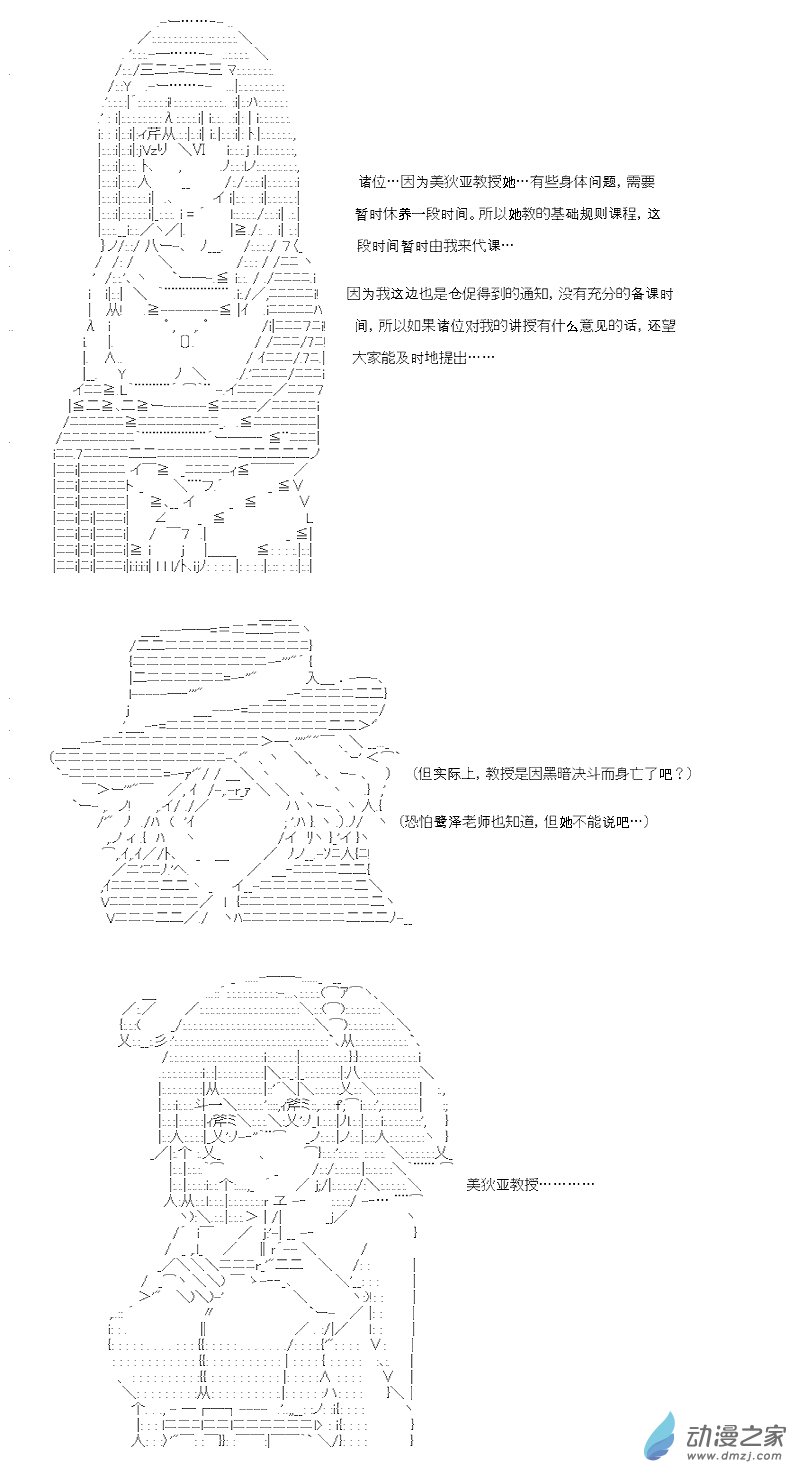 诸位…因为美狄亚教授她…有些身体问题，需要暂时休养一段时间。所以她教的基础规则课程，这段时间暂时由我来代课…

因为我这边也是仓促得到的通知，没有充分的备课时间，所以如果诸位对我的讲授有什么意见的话，还望大家能及时地提出……

（但实际上，教授是因黑暗决斗而身亡了吧？）

（恐怕鹭泽老师也知道，但她不能说吧…）

美狄亚教授…………

动漫之家
www.dmzj.com