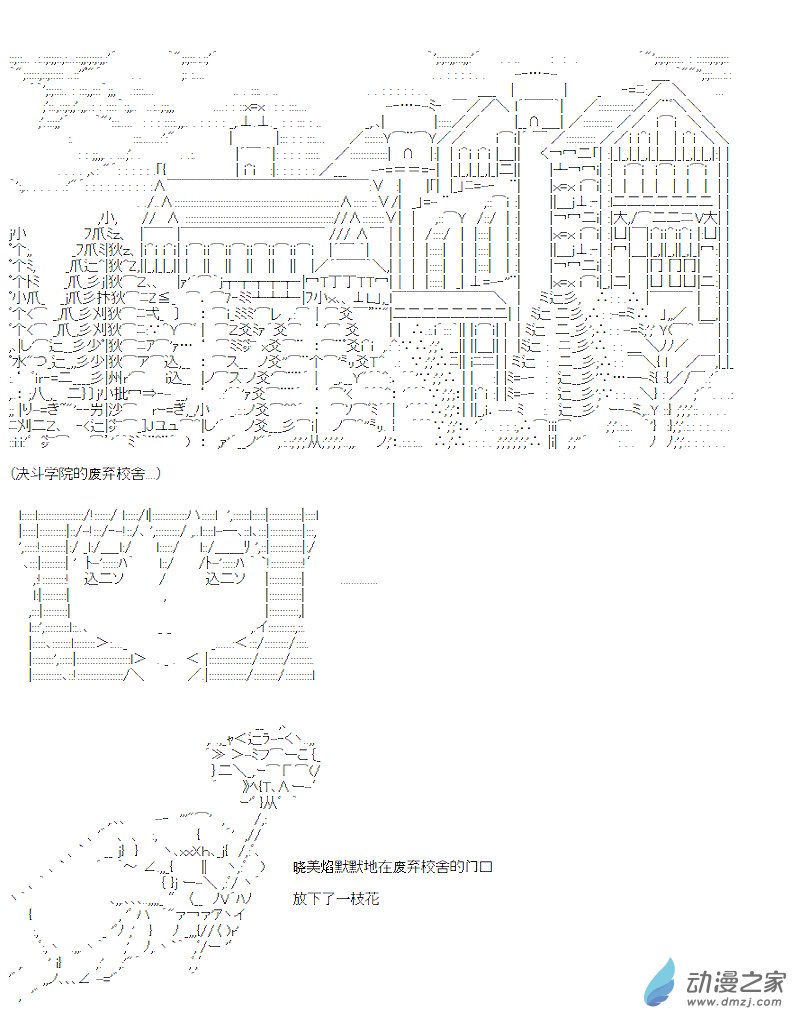 (决斗学院的废弃校舍...)

晓美焰默默地在废弃校舍的门口

放下了一枝花

动漫之家
www.dmzj.com