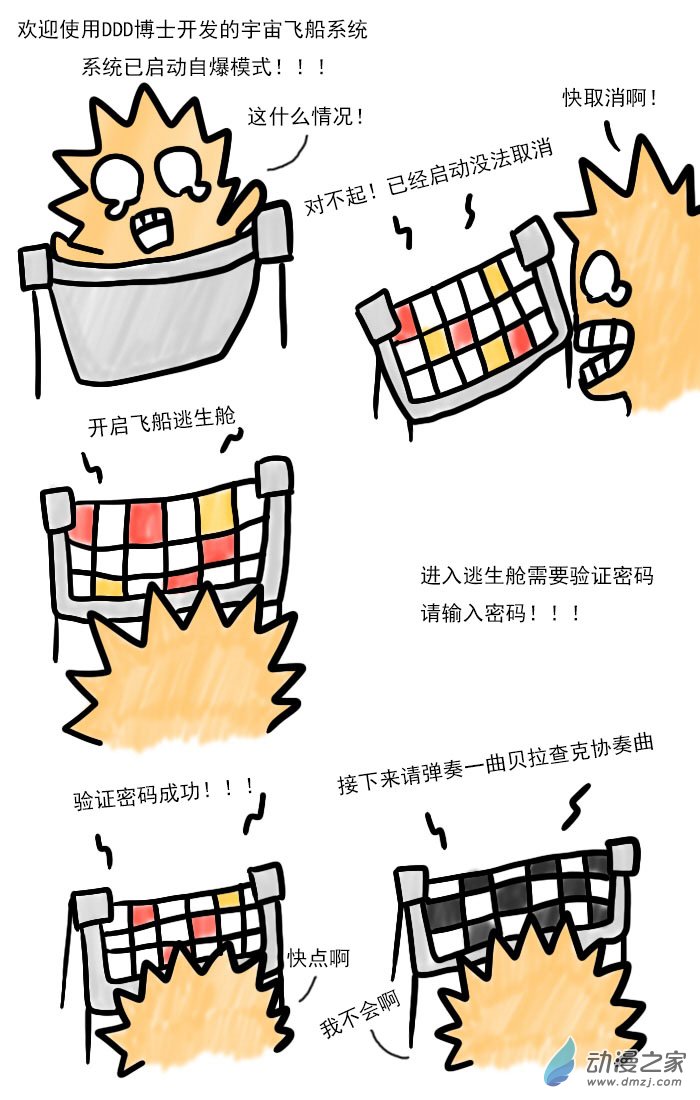 欢迎使用DDD博士开发的宇宙飞船系统
系统已启动自爆模式！！！

这什么情况！

快取消啊！

对不起！已经启动没法取消

开启飞船逃生舱

进入逃生舱需要验证密码
请输入密码！！！

验证密码成功！！！

接下来请弹奏一曲贝拉查克协奏曲

快点啊

我不会啊

动漫之家
www.dmzj.com