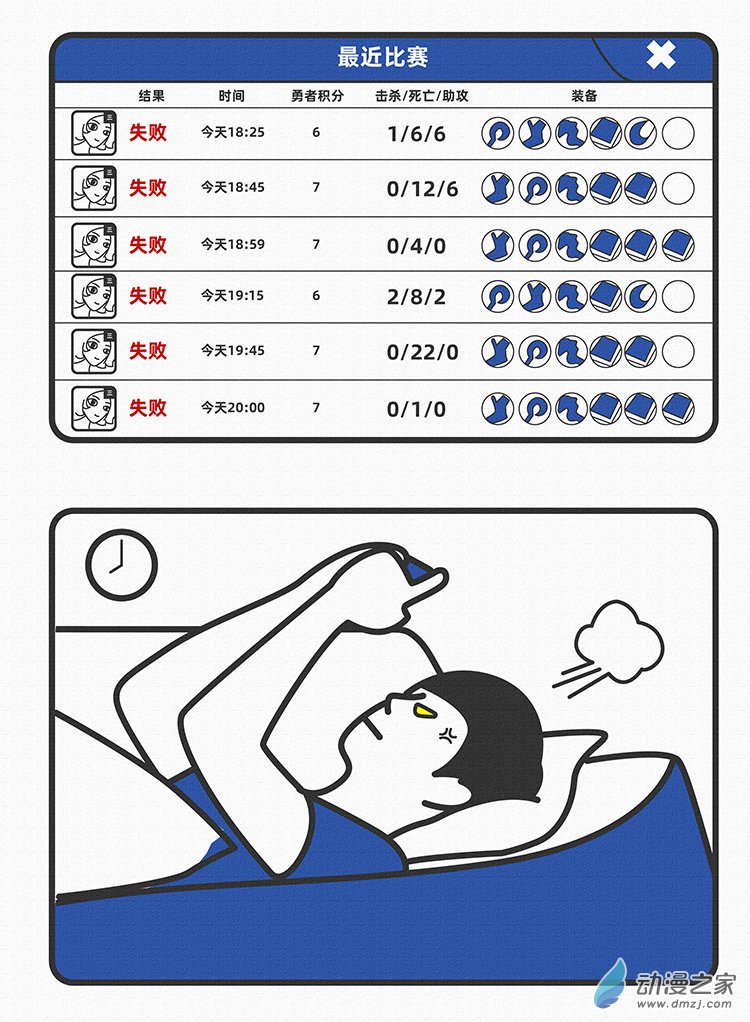 最近比赛

| 结果 | 时间 | 勇者积分 | 击杀/死亡/助攻 | 装备 |
|---|---|---|---|---|
| 失败 | 今天18:25 | 6 | 1/6/6 | |
| 失败 | 今天18:45 | 7 | 0/12/6 | |
| 失败 | 今天18:59 | 7 | 0/4/0 | |
| 失败 | 今天19:15 | 6 | 2/8/2 | |
| 失败 | 今天19:45 | 7 | 0/22/0 | |
| 失败 | 今天20:00 | 7 | 0/1/0 | |

动漫之家
www.dmzj.com