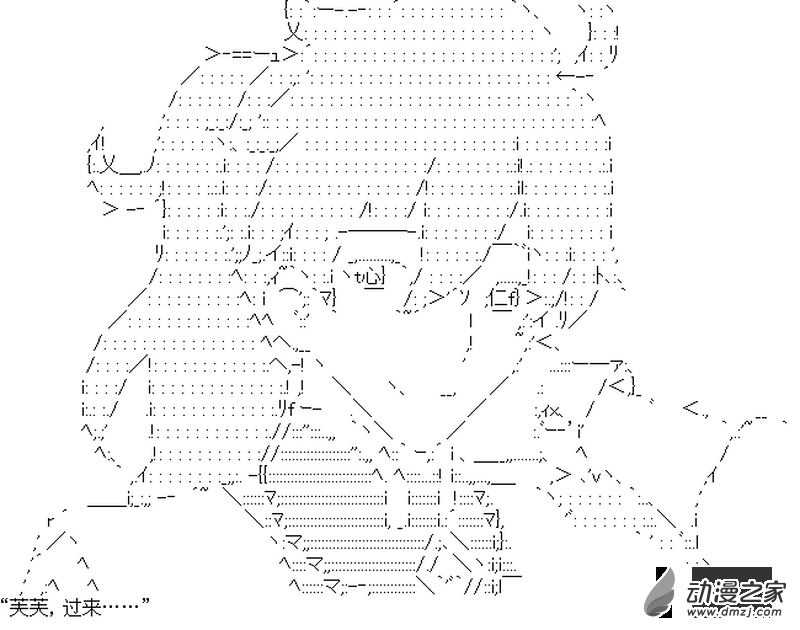 “芙芙，过来……”

动漫之家
www.dmzj.com