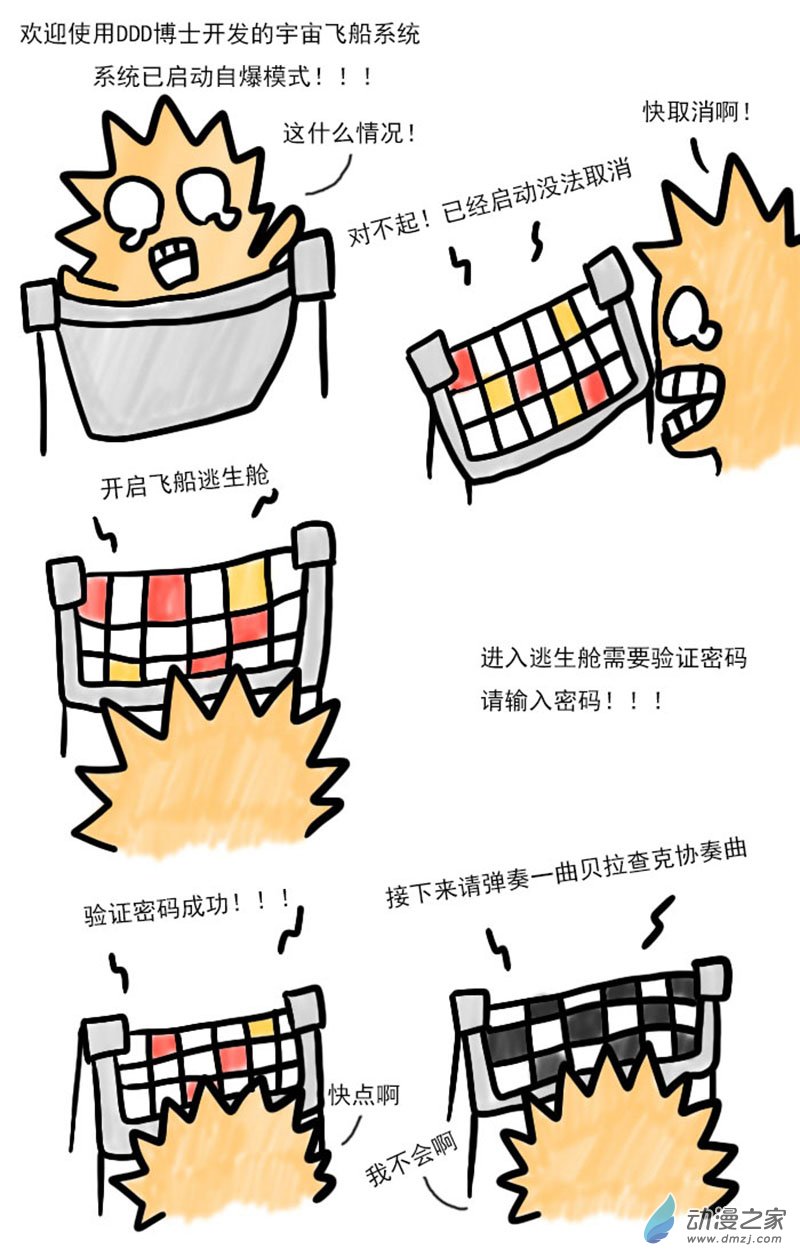 欢迎使用DDD博士开发的宇宙飞船系统

系统已启动自爆模式！！！

这什么情况！

快取消啊！

对不起！已经启动没法取消

开启飞船逃生舱

进入逃生舱需要验证密码

请输入密码！！！

验证密码成功！！！

接下来请弹奏一曲贝拉查克协奏曲

快点啊

我不会啊

动漫之家
www.dmzj.com