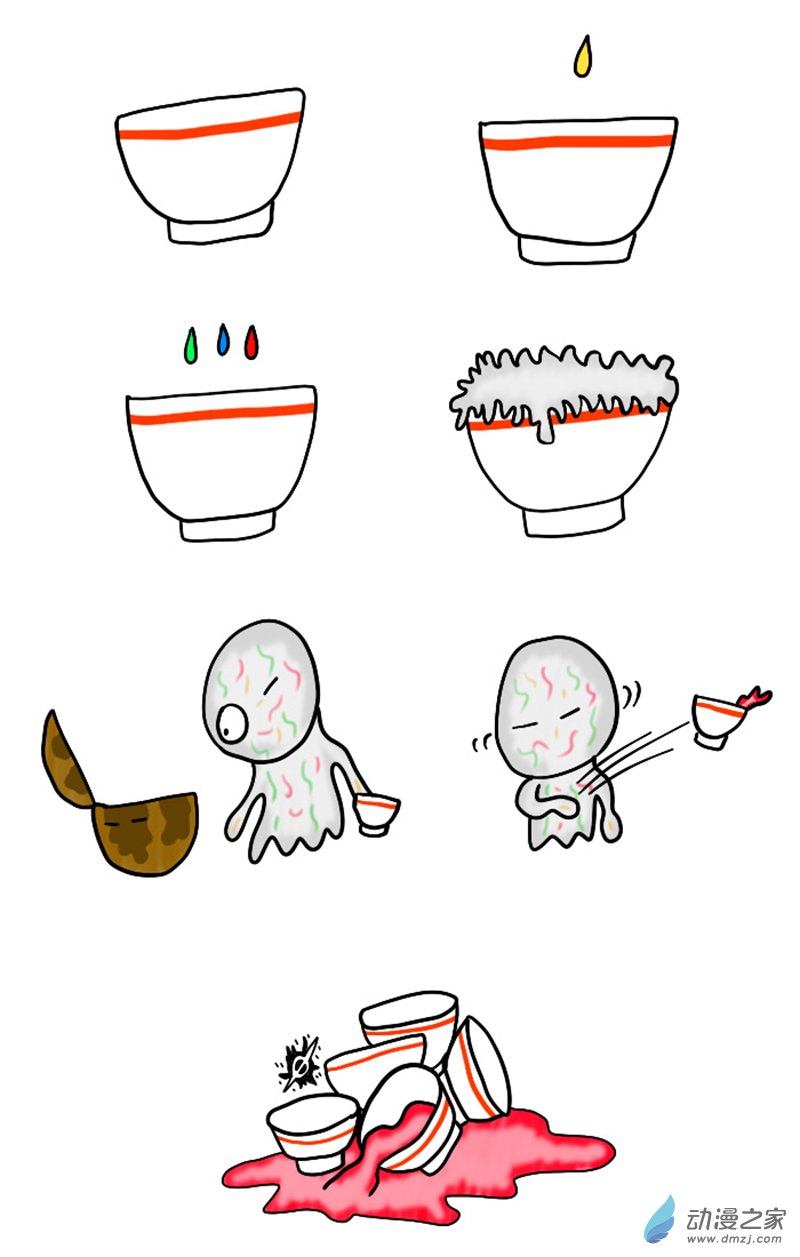 动漫之家
www.dmzj.com