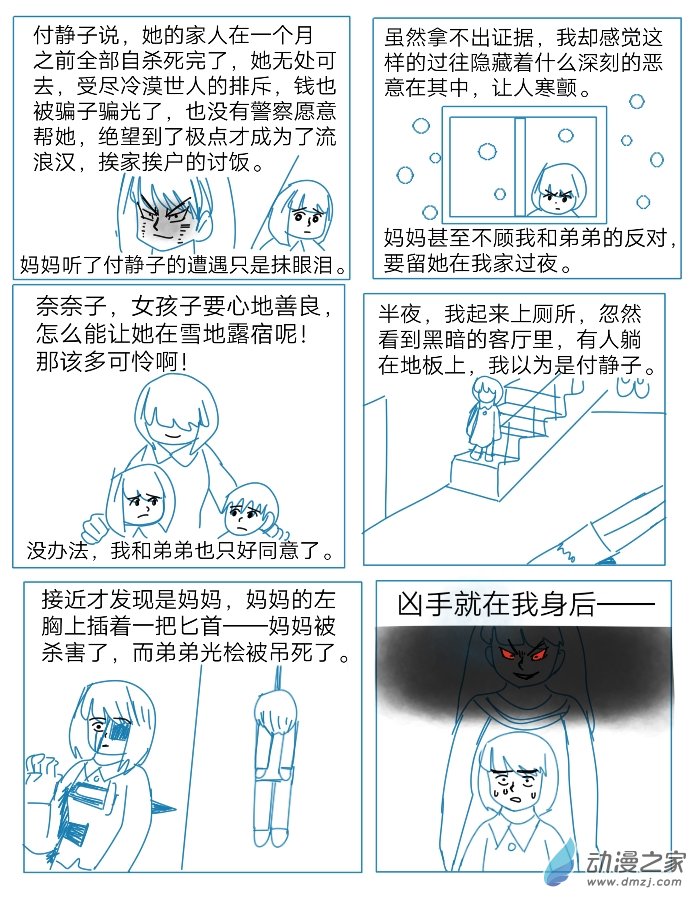 付静子说，她的家人在一个月之前全部自杀死完了，她无处可去，受尽冷漠世人的排斥，钱也被骗子骗光了，也没有警察愿意帮她，绝望到了极点才成为了流浪汉，挨家挨户的讨饭。

妈妈听了付静子的遭遇只是抹眼泪。

虽然拿不出证据，我却感觉这样的过往隐藏着什么深刻的恶意在其中，让人寒颤。

妈妈甚至不顾我和弟弟的反对，要留她在我家过夜。

奈奈子，女孩子要心地善良，怎么能让她在雪地露宿呢！那该多可怜啊！

没办法，我和弟弟也只好同意了。

半夜，我起来上厕所，忽然看到黑暗的客厅里，有人躺在地板上，我以为是付静子。

接近才发现是妈妈，妈妈的左胸上插着一把匕首——妈妈被杀害了，而弟弟光桧被吊死了。

凶手就在我身后——

动漫之家
www.dmzj.com