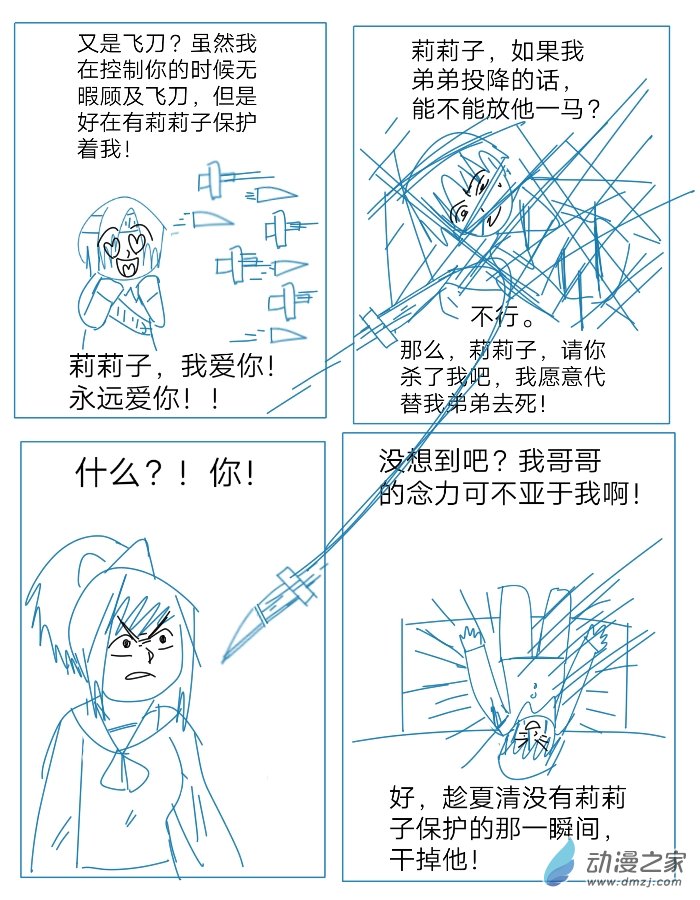 又是飞刀？虽然我在控制你的时候无暇顾及飞刀，但是好在有莉莉子保护着我！

莉莉子，我爱你！永远爱你！！

莉莉子，如果我弟弟投降的话，能不能放他一马？

不行。

那么，莉莉子，请你杀了我吧，我愿意代替我弟弟去死！

什么？！你！

没想到吧？我哥哥的念力可不亚于我啊！

好，趁夏清没有莉莉子保护的那一瞬间，干掉他！

动漫之家
www.dmzj.com