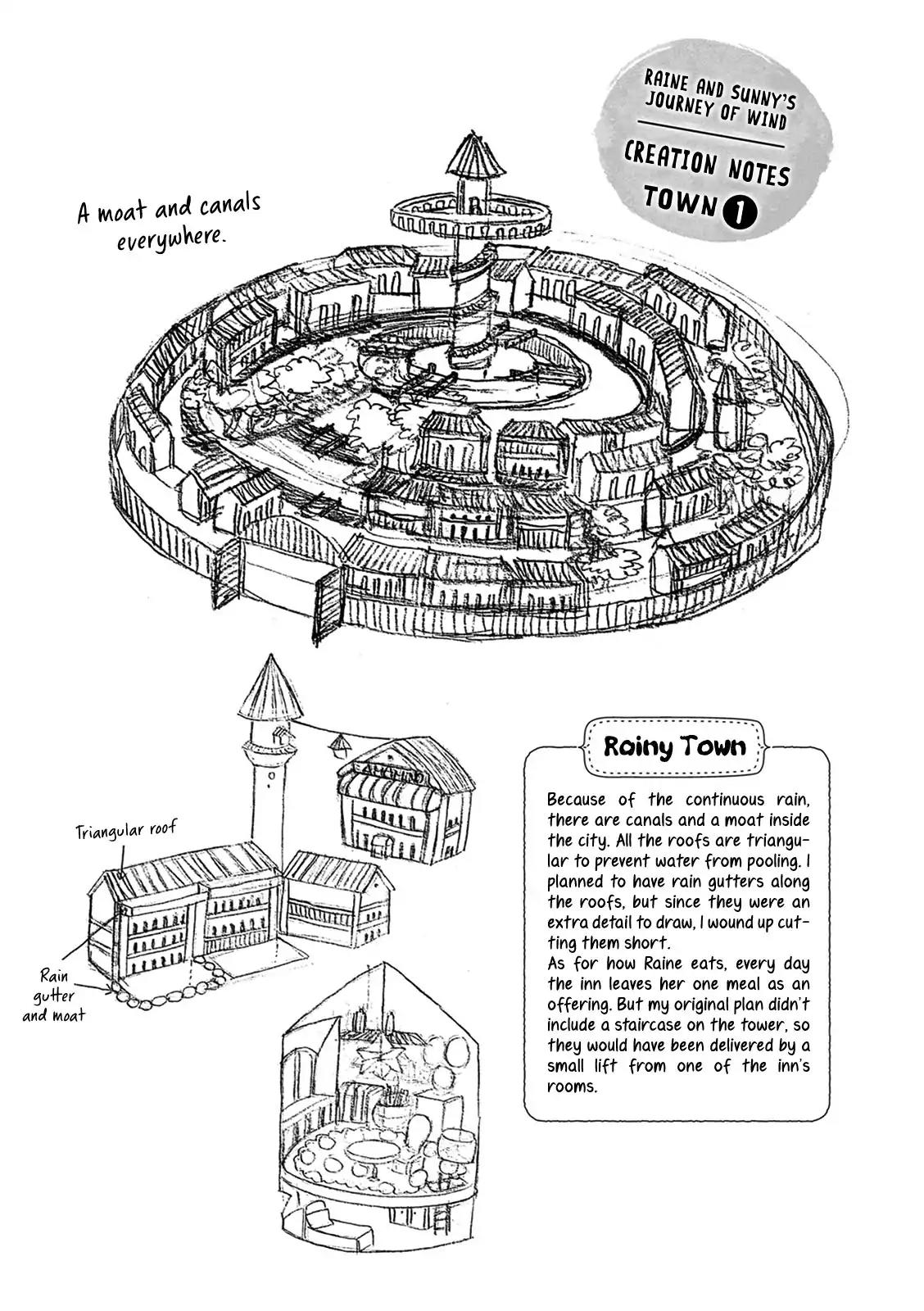 RAINE AND SUNNY'S JOURNEY OF WIND

CREATION NOTES

TOWN 1

A moat and canals everywhere.

Triangular roof

Rain gutter and moat

Rainy Town

Because of the continuous rain, there are canals and a moat inside the city. All the roofs are triangular to prevent water from pooling. I planned to have rain gutters along the roofs, but since they were an extra detail to draw, I wound up cutting them short.
As for how Raine eats, every day the inn leaves her one meal as an offering. But my original plan didn't include a staircase on the tower, so they would have been delivered by a small lift from one of the inn's rooms.