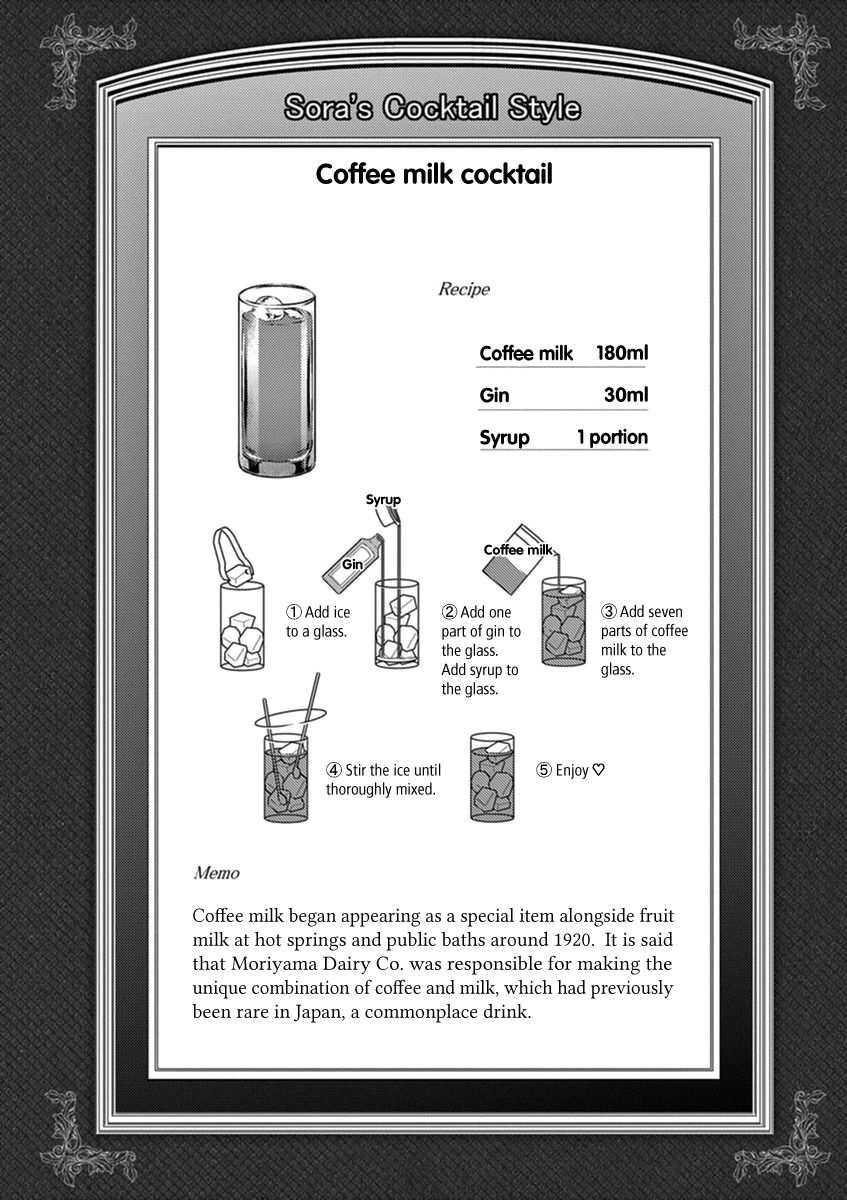 Sora's Cocktail Style

Coffee milk cocktail

Recipe

| Coffee milk | 180ml |
|---|---|
| Gin | 30ml |
| Syrup | 1 portion |

Syrup

Gin

Coffee milk

① Add ice to a glass.

② Add one part of gin to the glass. Add syrup to the glass.

③ Add seven parts of coffee milk to the glass.

④ Stir the ice until thoroughly mixed.

⑤ Enjoy ♡

Memo

Coffee milk began appearing as a special item alongside fruit milk at hot springs and public baths around 1920. It is said that Moriyama Dairy Co. was responsible for making the unique combination of coffee and milk, which had previously been rare in Japan, a commonplace drink.