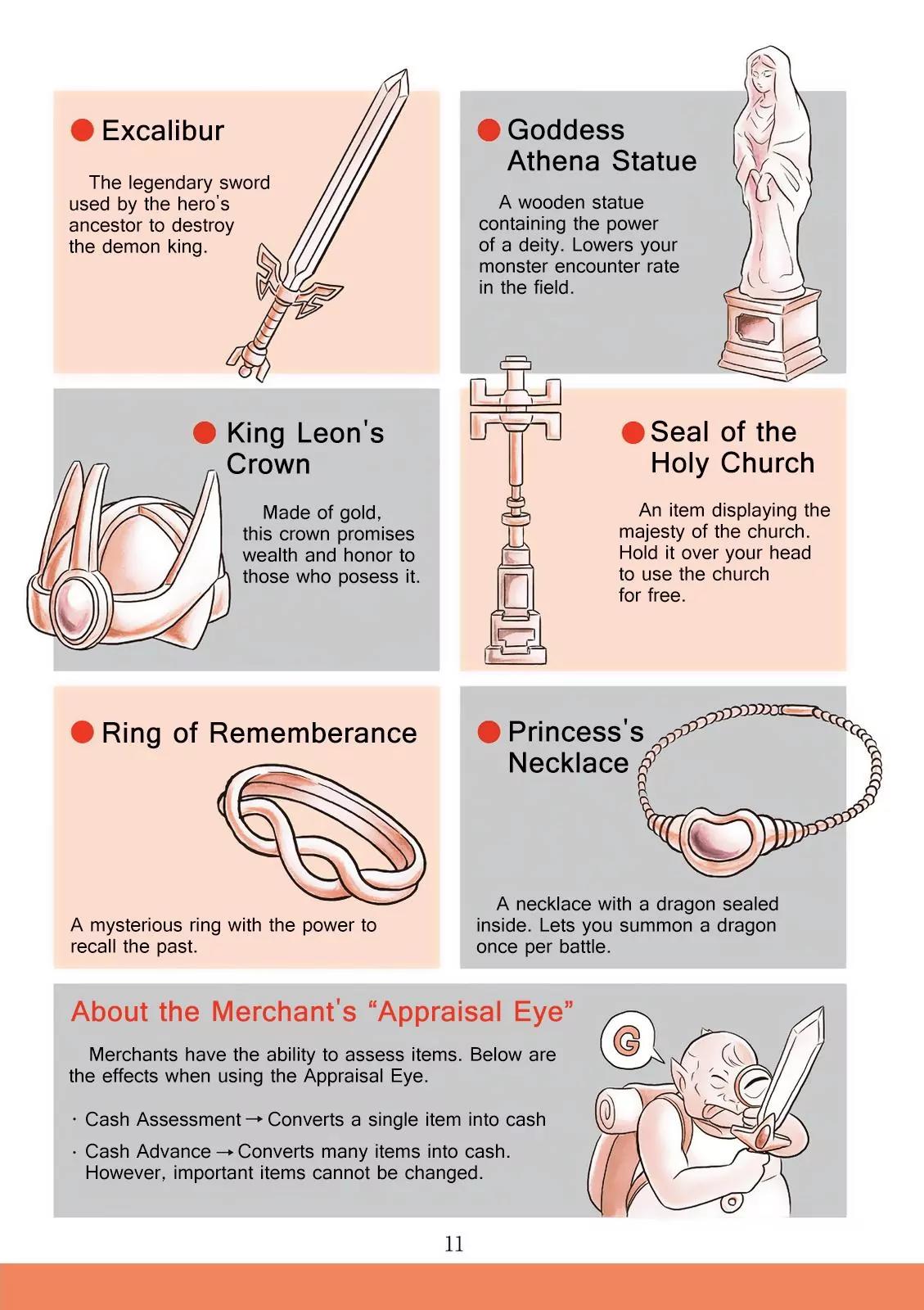 ● Excalibur

The legendary sword used by the hero's ancestor to destroy the demon king.

● Goddess Athena Statue

A wooden statue containing the power of a deity. Lowers your monster encounter rate in the field.

● King Leon's Crown

Made of gold, this crown promises wealth and honor to those who posess it.

● Seal of the Holy Church

An item displaying the majesty of the church. Hold it over your head to use the church for free.

● Ring of Rememberance

A mysterious ring with the power to recall the past.

● Princess's Necklace

A necklace with a dragon sealed inside. Lets you summon a dragon once per battle.

About the Merchant's "Appraisal Eye"

Merchants have the ability to assess items. Below are the effects when using the Appraisal Eye.

· Cash Assessment → Converts a single item into cash

· Cash Advance → Converts many items into cash. However, important items cannot be changed.

G

11