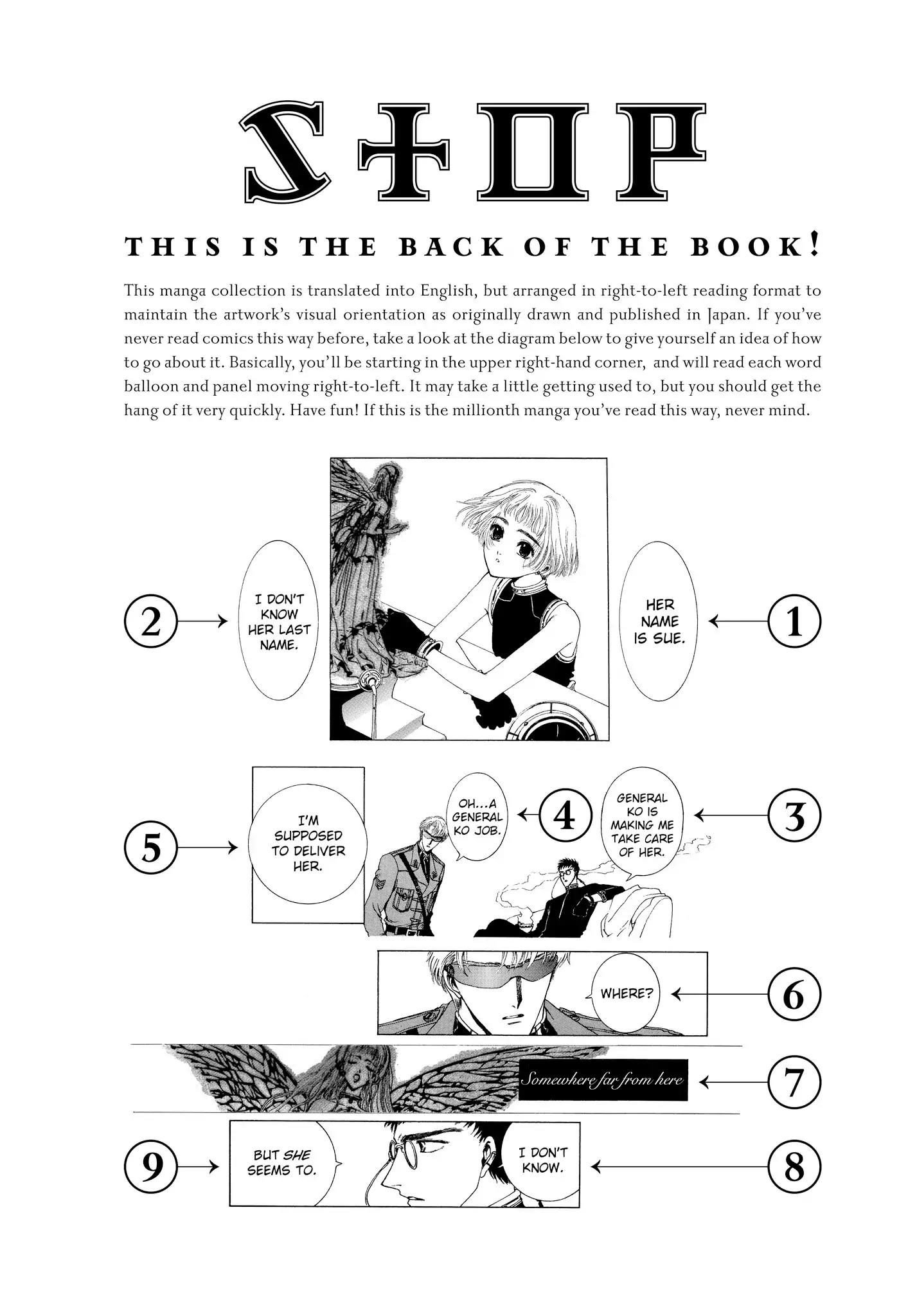 STOP

THIS IS THE BACK OF THE BOOK!

This manga collection is translated into English, but arranged in right-to-left reading format to maintain the artwork's visual orientation as originally drawn and published in Japan. If you've never read comics this way before, take a look at the diagram below to give yourself an idea of how to go about it. Basically, you'll be starting in the upper right-hand corner, and will read each word balloon and panel moving right-to-left. It may take a little getting used to, but you should get the hang of it very quickly. Have fun! If this is the millionth manga you've read this way, never mind.

1 HER NAME IS SUE.

2 I DON'T KNOW HER LAST NAME.

3 GENERAL KO IS MAKING ME TAKE CARE OF HER.

4 OH...A GENERAL KO JOB.

5 I'M SUPPOSED TO DELIVER HER.

6 WHERE?

7 Somewhere far from here

8 I DON'T KNOW.

9 BUT SHE SEEMS TO.