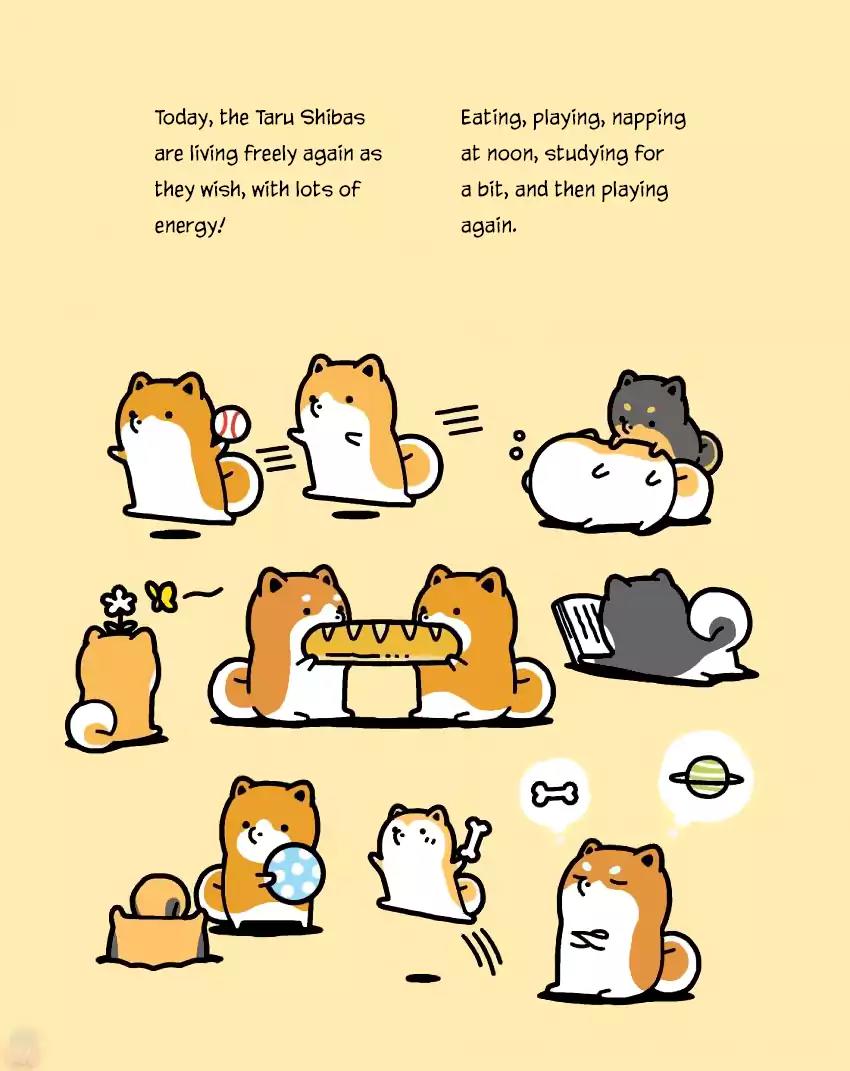 Today, the Taru Shibas are living freely again as they wish, with lots of energy!

Eating, playing, napping at noon, studying for a bit, and then playing again.