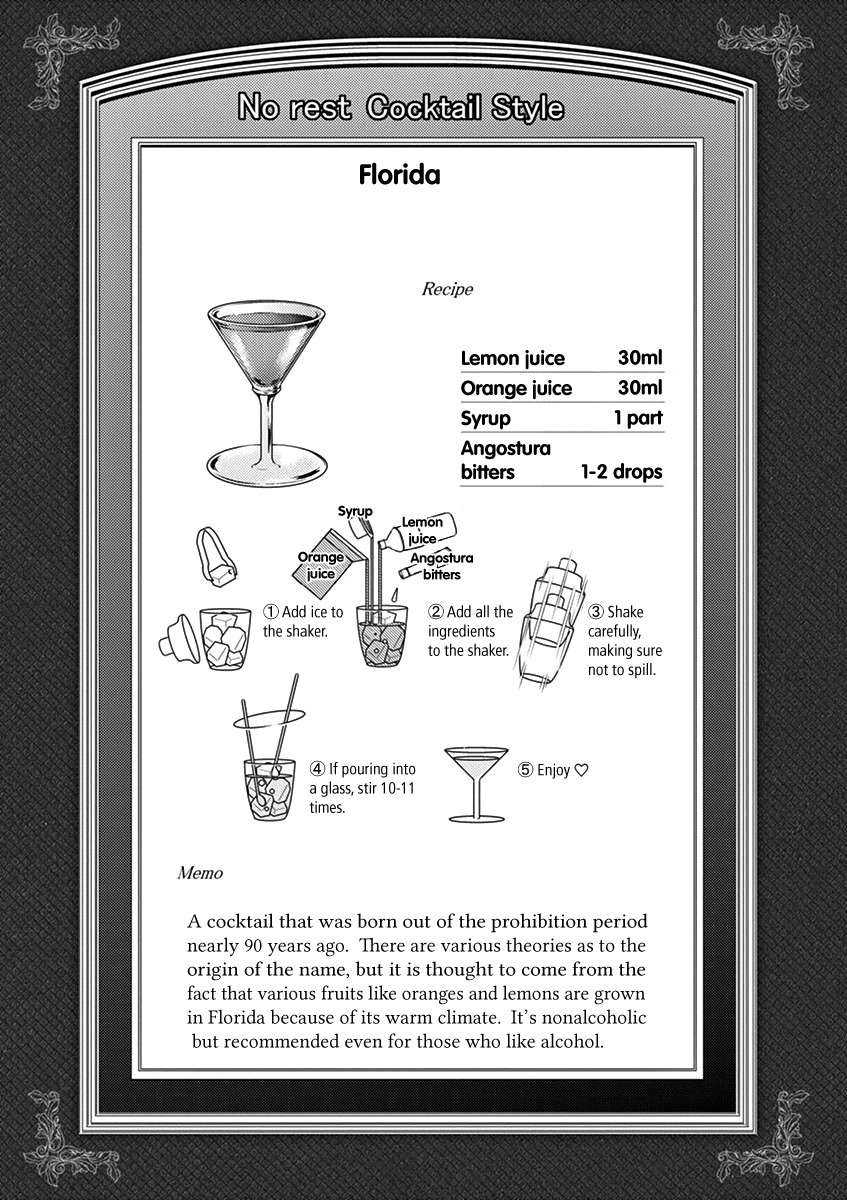 No rest Cocktail Style

Florida

Recipe

| Lemon juice | 30ml |
|---|---|
| Orange juice | 30ml |
| Syrup | 1 part |
| Angostura bitters | 1-2 drops |

Syrup
Lemon juice
Orange juice
Angostura bitters

① Add ice to the shaker.

② Add all the ingredients to the shaker.

③ Shake carefully, making sure not to spill.

④ If pouring into a glass, stir 10-11 times.

⑤ Enjoy ♡

Memo

A cocktail that was born out of the prohibition period nearly 90 years ago. There are various theories as to the origin of the name, but it is thought to come from the fact that various fruits like oranges and lemons are grown in Florida because of its warm climate. It's nonalcoholic but recommended even for those who like alcohol.