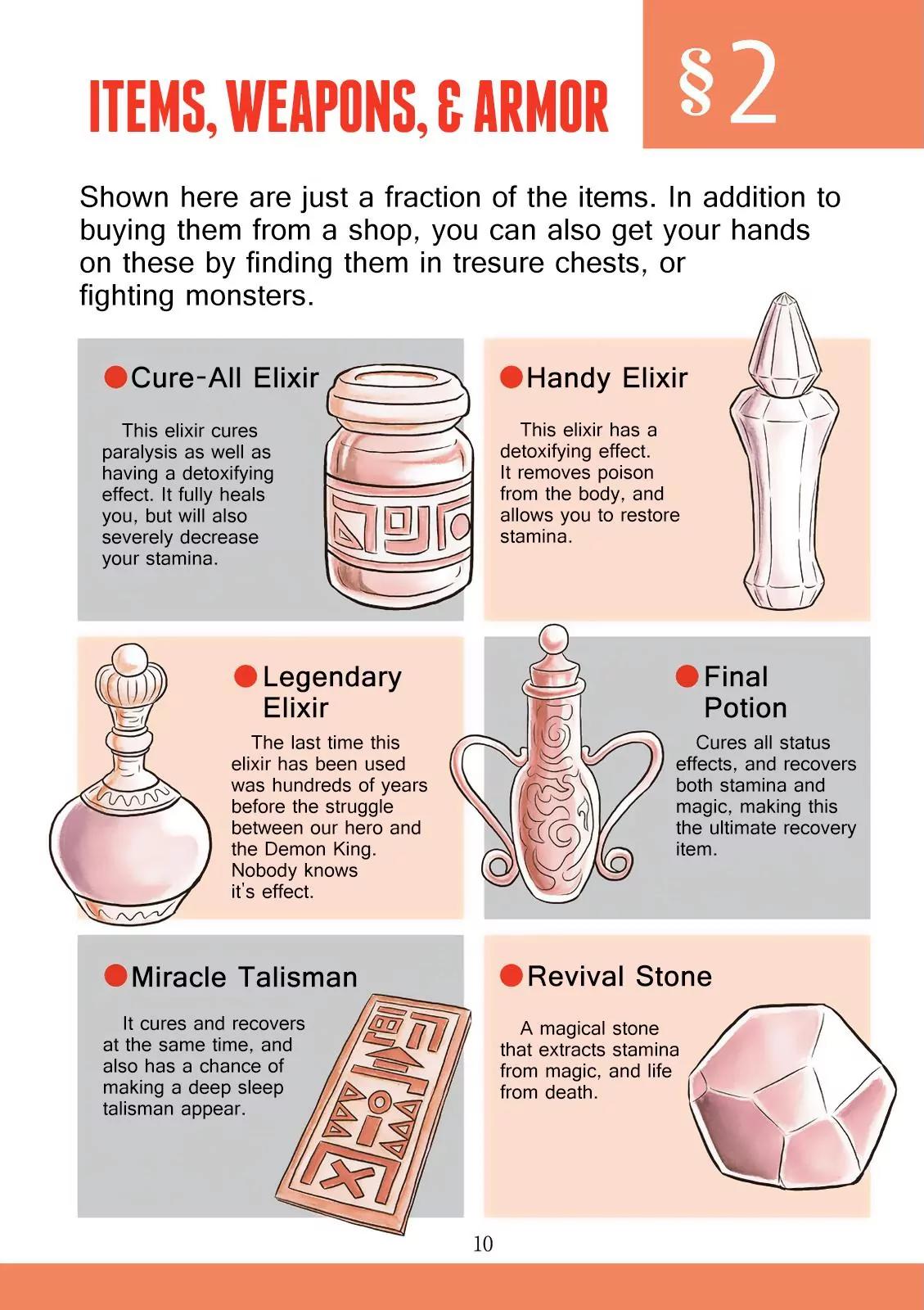 ITEMS, WEAPONS, & ARMOR

§2

Shown here are just a fraction of the items. In addition to buying them from a shop, you can also get your hands on these by finding them in tresure chests, or fighting monsters.

●Cure-All Elixir

This elixir cures paralysis as well as having a detoxifying effect. It fully heals you, but will also severely decrease your stamina.

●Handy Elixir

This elixir has a detoxifying effect. It removes poison from the body, and allows you to restore stamina.

●Legendary Elixir

The last time this elixir has been used was hundreds of years before the struggle between our hero and the Demon King. Nobody knows it's effect.

●Final Potion

Cures all status effects, and recovers both stamina and magic, making this the ultimate recovery item.

●Miracle Talisman

It cures and recovers at the same time, and also has a chance of making a deep sleep talisman appear.

●Revival Stone

A magical stone that extracts stamina from magic, and life from death.

10