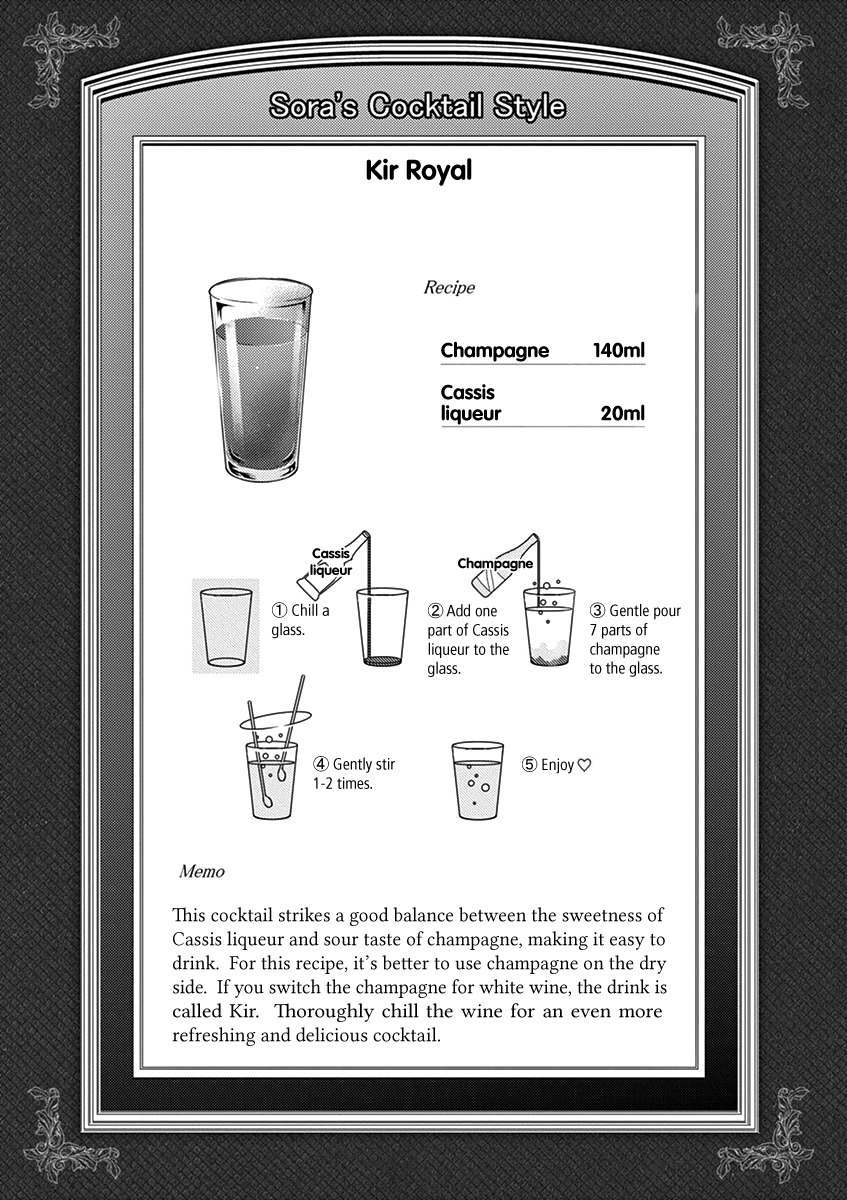 Sora's Cocktail Style

Kir Royal

Recipe

| Champagne | 140ml |
|---|---|
| Cassis liqueur | 20ml |

① Chill a glass.

Cassis liqueur

② Add one part of Cassis liqueur to the glass.

Champagne

③ Gentle pour 7 parts of champagne to the glass.

④ Gently stir 1-2 times.

⑤ Enjoy ♡

Memo

This cocktail strikes a good balance between the sweetness of Cassis liqueur and sour taste of champagne, making it easy to drink. For this recipe, it's better to use champagne on the dry side. If you switch the champagne for white wine, the drink is called Kir. Thoroughly chill the wine for an even more refreshing and delicious cocktail.