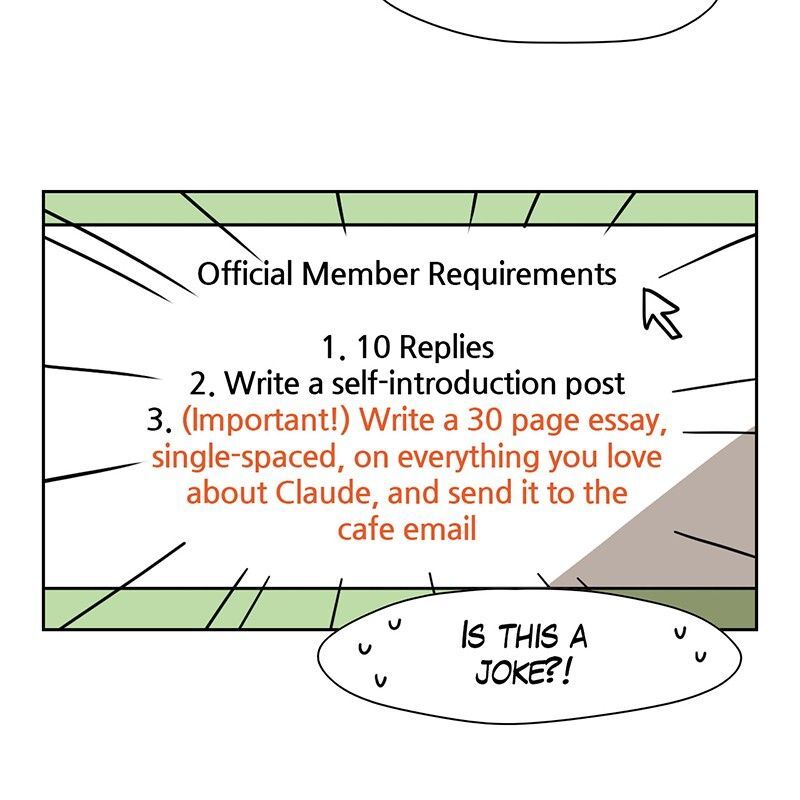 Official Member Requirements

1. 10 Replies
2. Write a self-introduction post
3. (Important!) Write a 30 page essay, single-spaced, on everything you love about Claude, and send it to the cafe email

IS THIS A JOKE?!