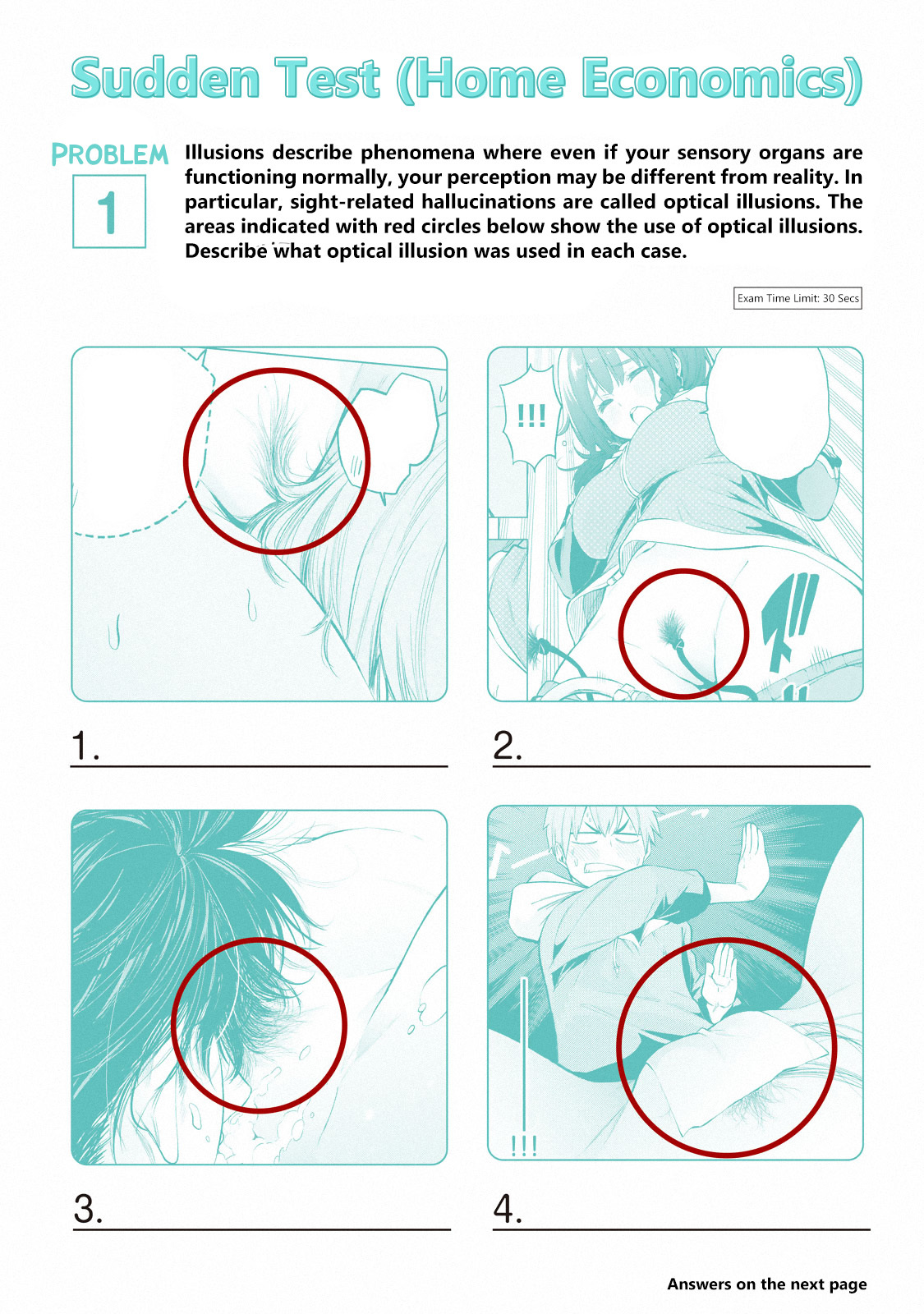 Sudden Test (Home Economics)

PROBLEM 1

Illusions describe phenomena where even if your sensory organs are functioning normally, your perception may be different from reality. In particular, sight-related hallucinations are called optical illusions. The areas indicated with red circles below show the use of optical illusions. Describe what optical illusion was used in each case.

Exam Time Limit: 30 Secs

!!!

1.

2.

!!!

3.

4.

Answers on the next page