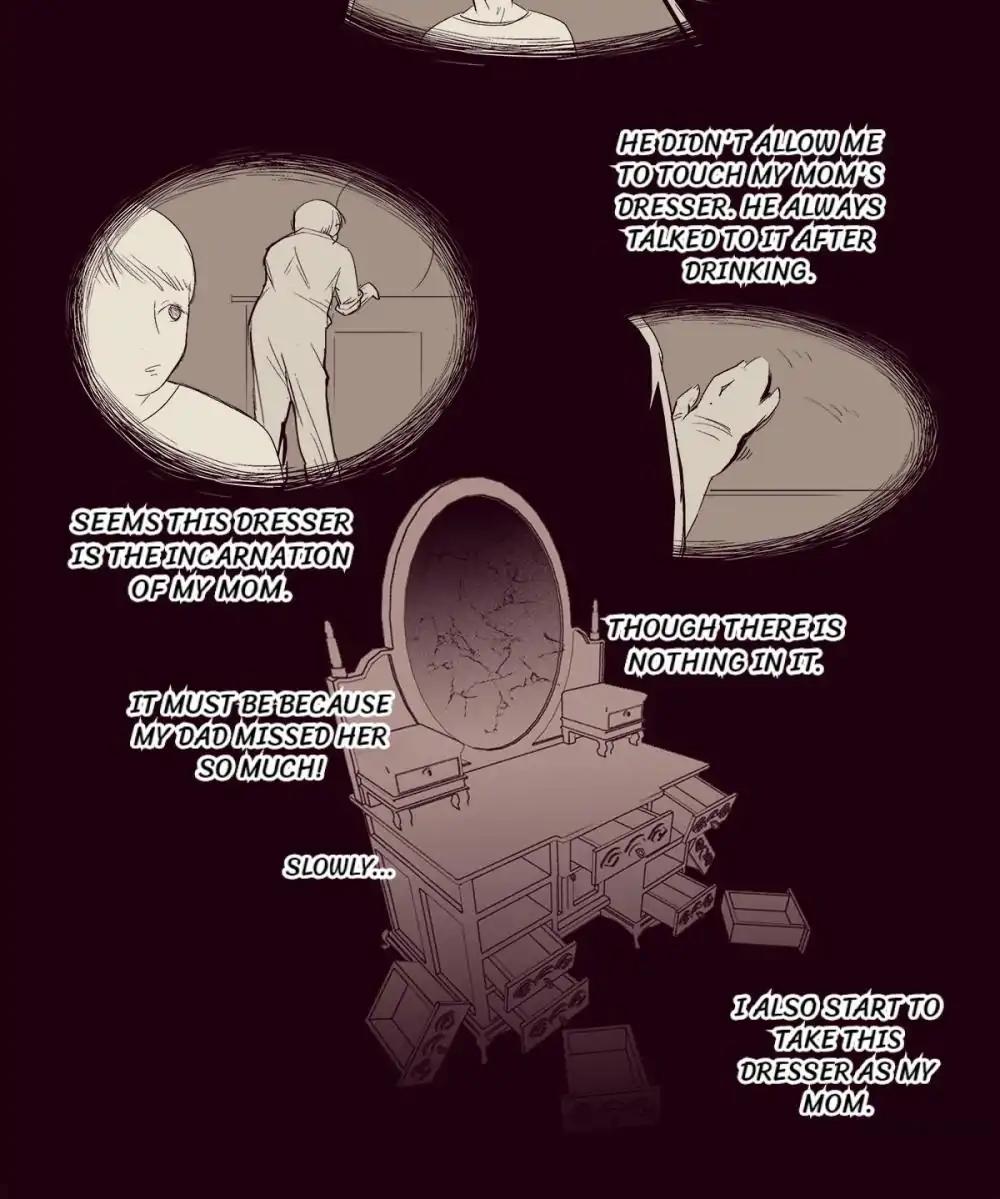 HE DIDN'T ALLOW ME TO TOUCH MY MOM'S DRESSER. HE ALWAYS TALKED TO IT AFTER DRINKING.

SEEMS THIS DRESSER IS THE INCARNATION OF MY MOM.

THOUGH THERE IS NOTHING IN IT.

IT MUST BE BECAUSE MY DAD MISSED HER SO MUCH!

SLOWLY...

I ALSO START TO TAKE THIS DRESSER AS MY MOM.