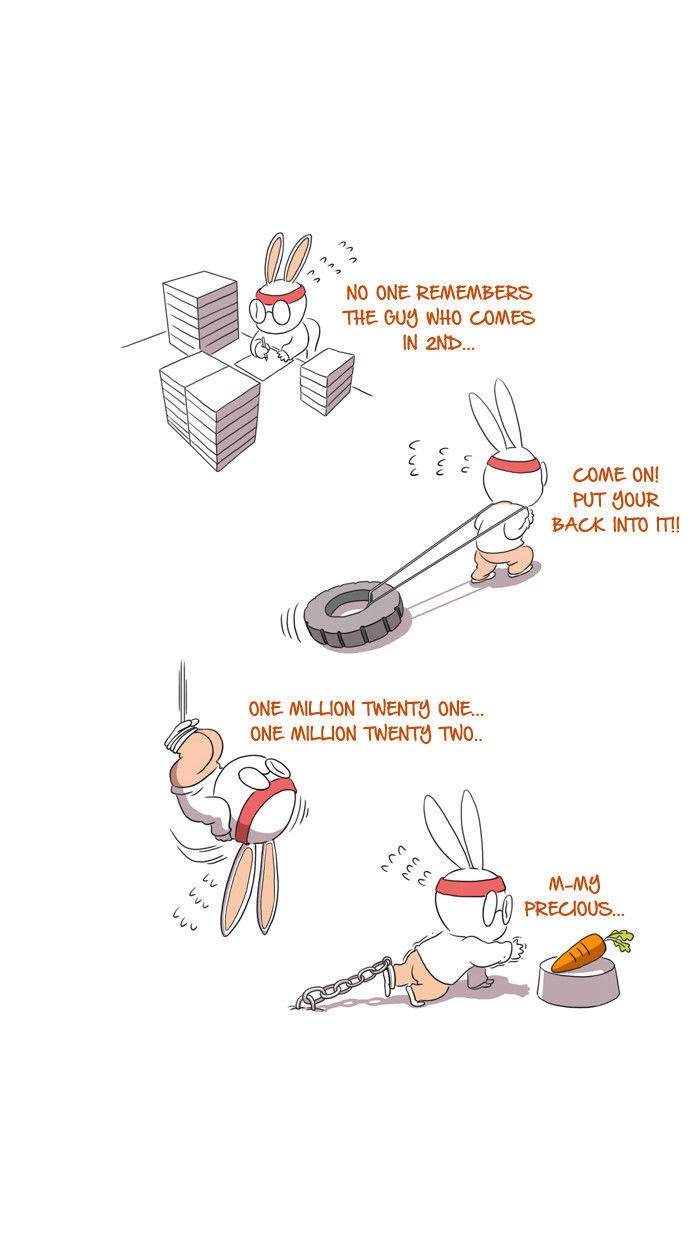 NO ONE REMEMBERS THE GUY WHO COMES IN 2ND...

COME ON! PUT YOUR BACK INTO IT!!

ONE MILLION TWENTY ONE.. ONE MILLION TWENTY TWO..

M-MY PRECIOUS...