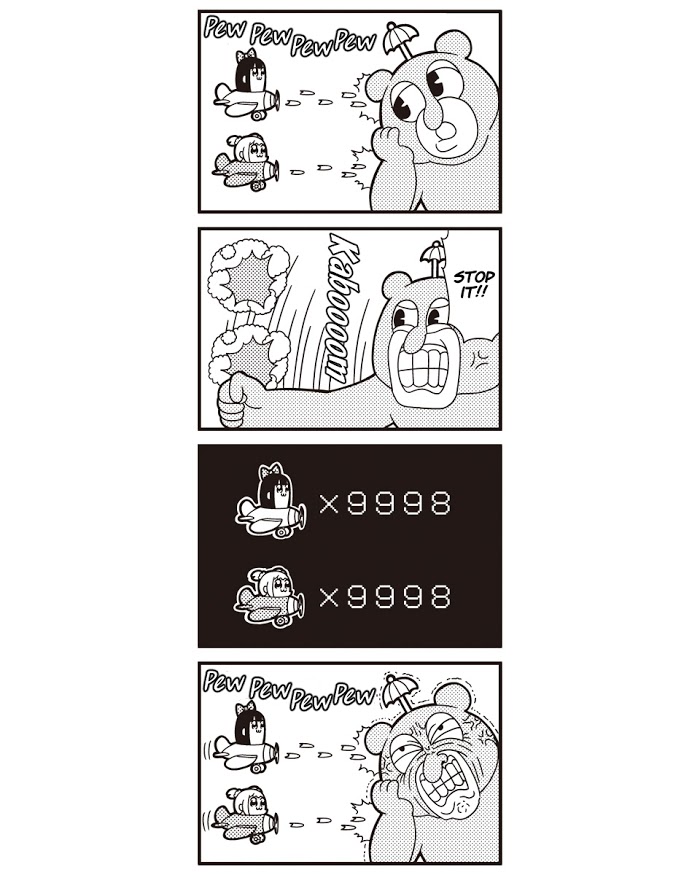 Pew Pew Pew Pew

Kaboooom

STOP IT!!

×9998

×9998

Pew Pew Pew Pew