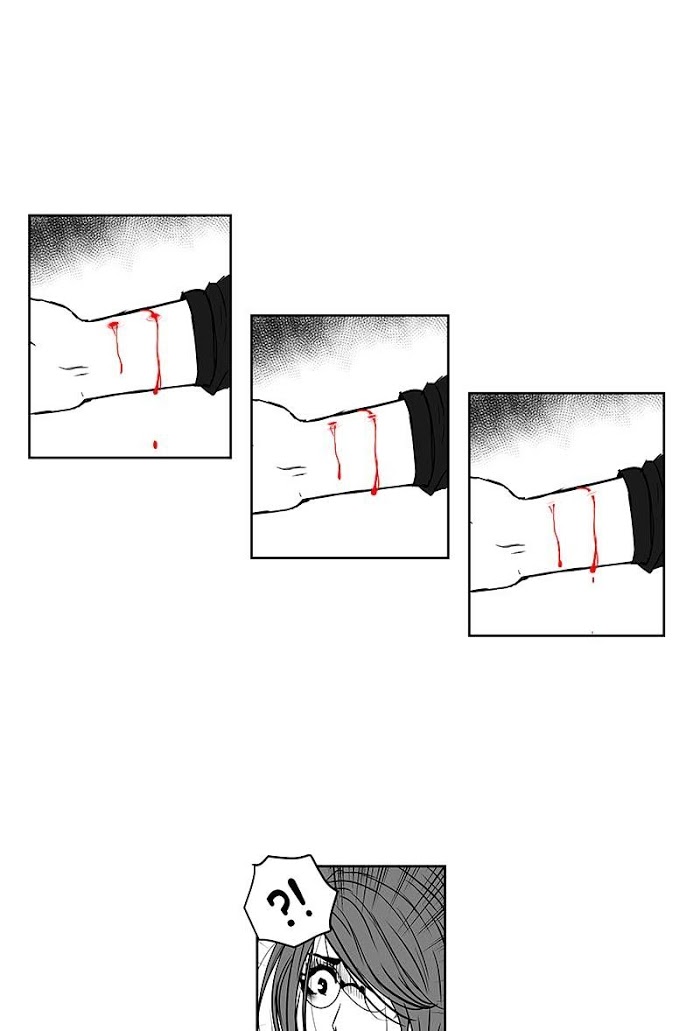 ?!