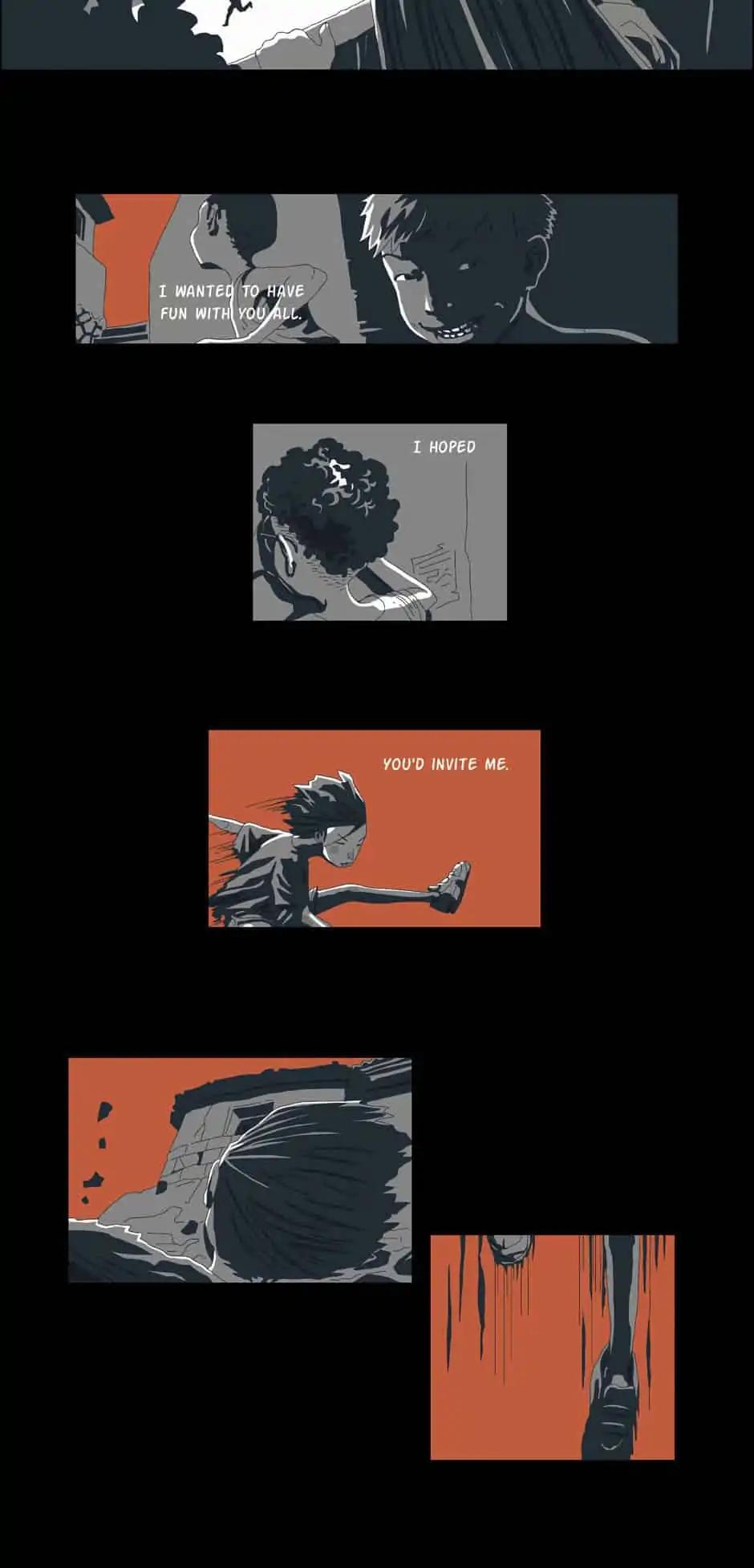 I WANTED TO HAVE FUN WITH YOU ALL.

I HOPED

YOU'D INVITE ME.