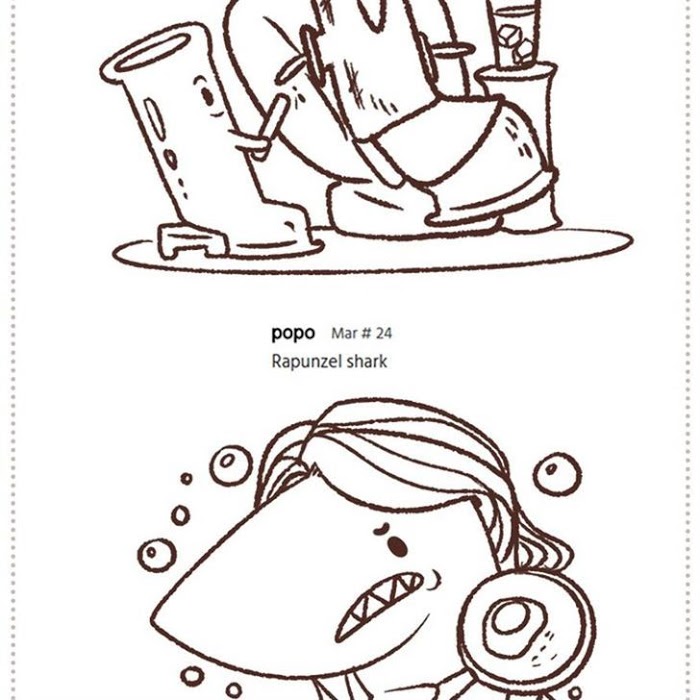 popo Mar # 24
Rapunzel shark