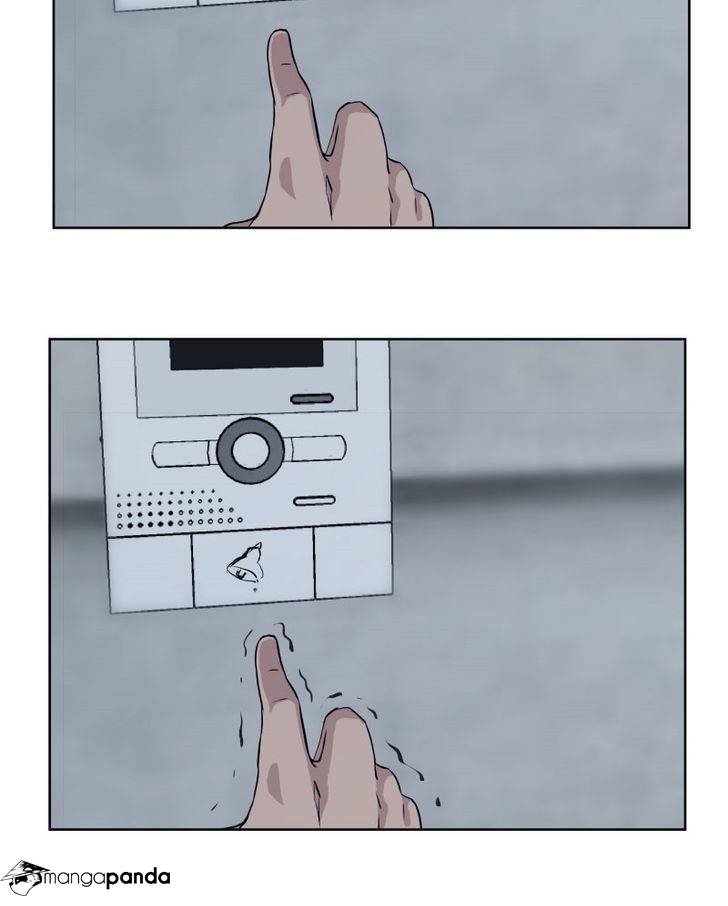 mangapanda