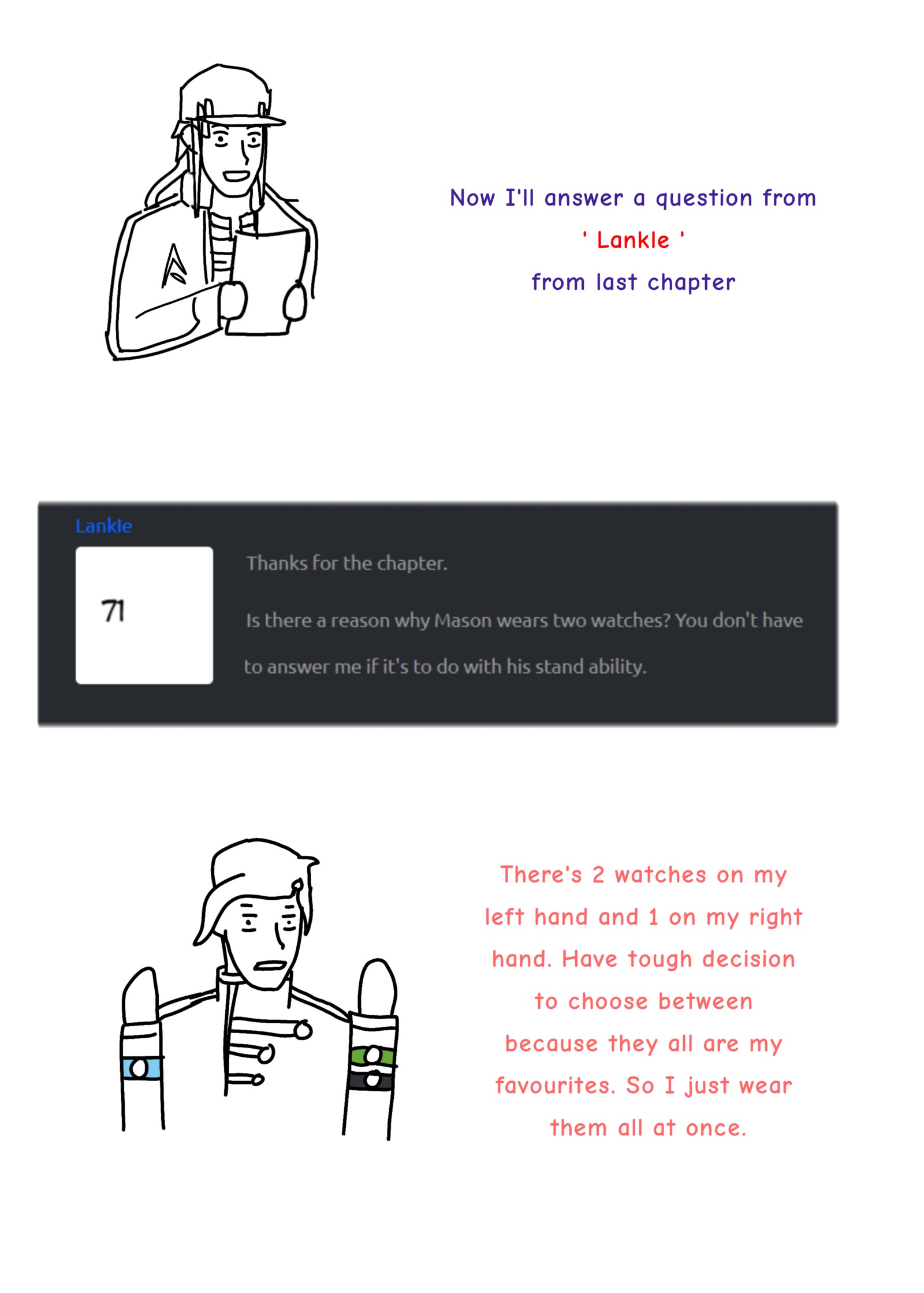 Now I'll answer a question from
' Lankle '
from last chapter

Lankle

71

Thanks for the chapter.

Is there a reason why Mason wears two watches? You don't have to answer me if it's to do with his stand ability.

There's 2 watches on my left hand and 1 on my right hand. Have tough decision to choose between because they all are my favourites. So I just wear them all at once.