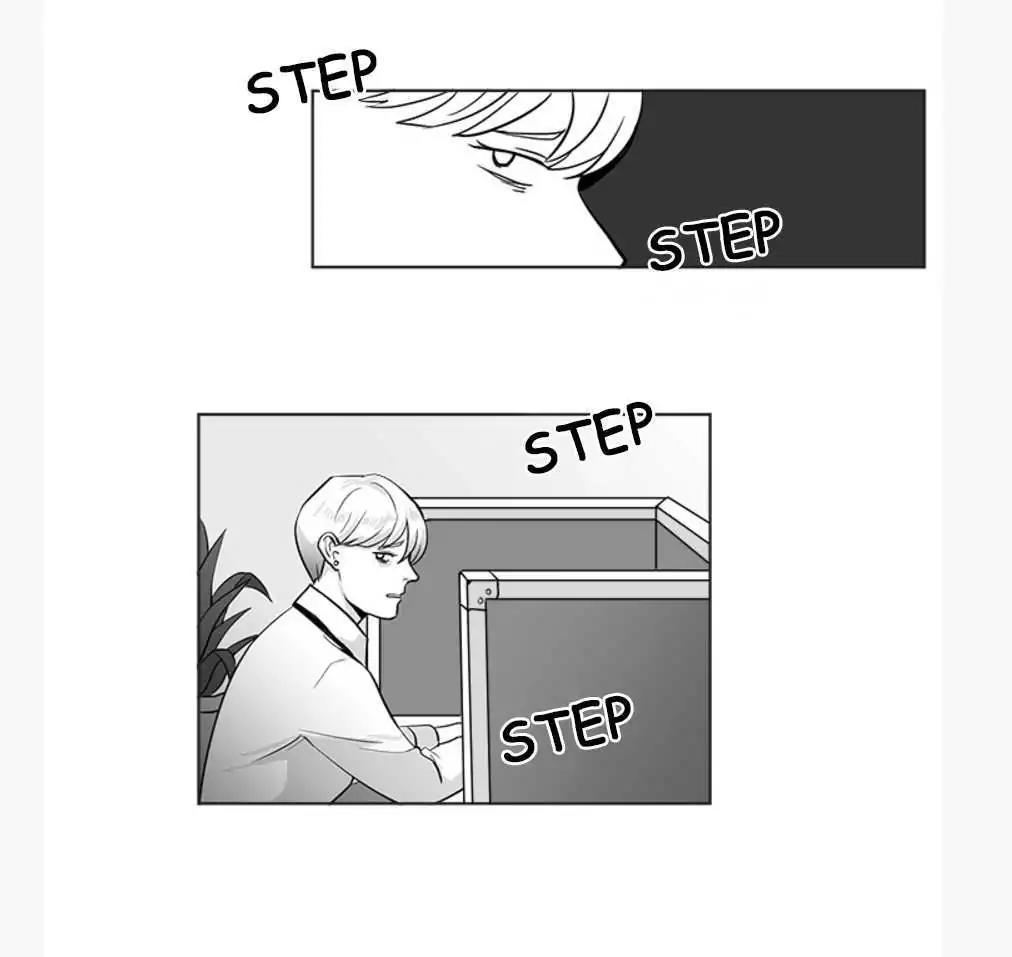 STEP

STEP

STEP

STEP