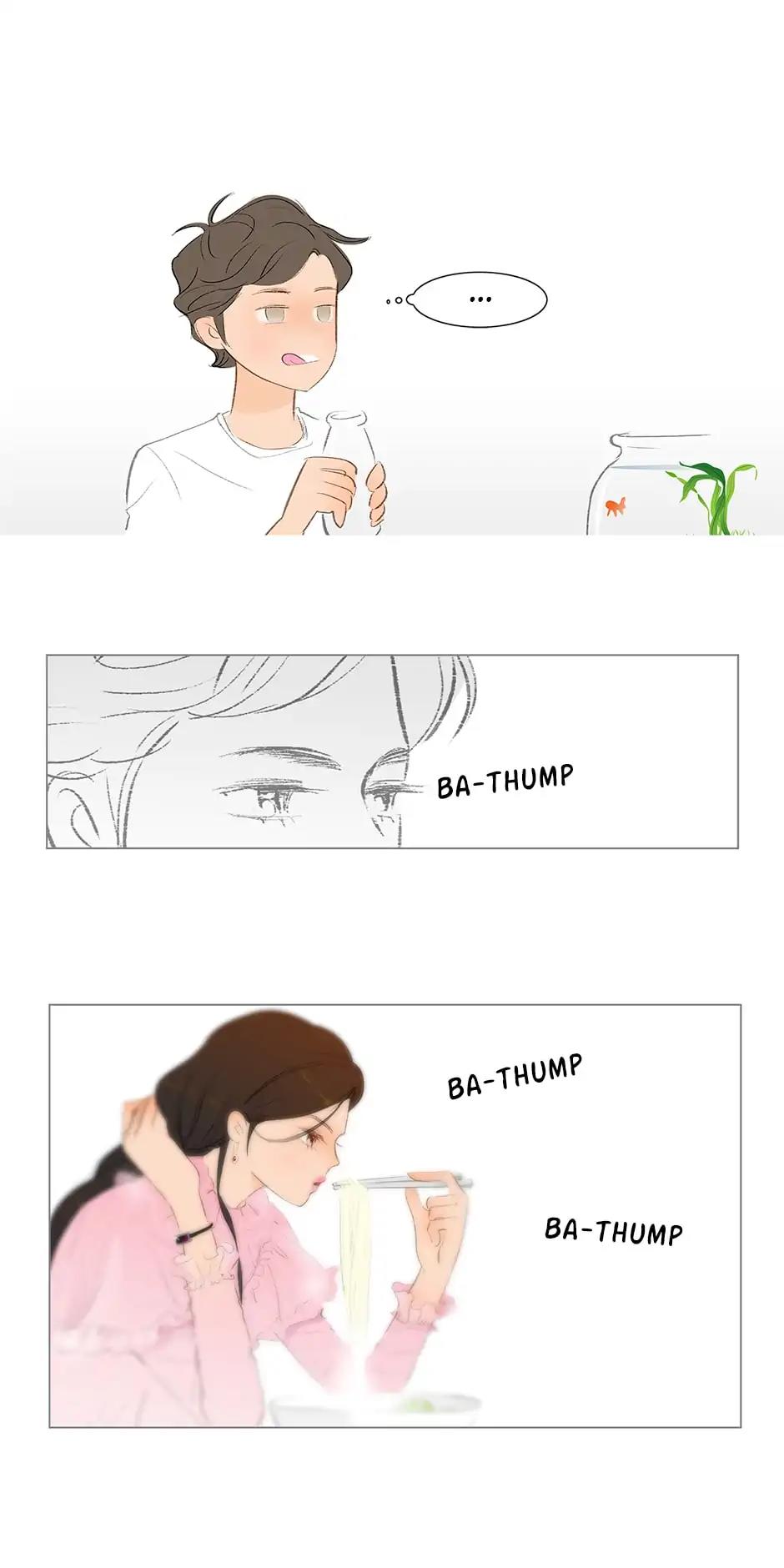 ...

BA-THUMP

BA-THUMP

BA-THUMP