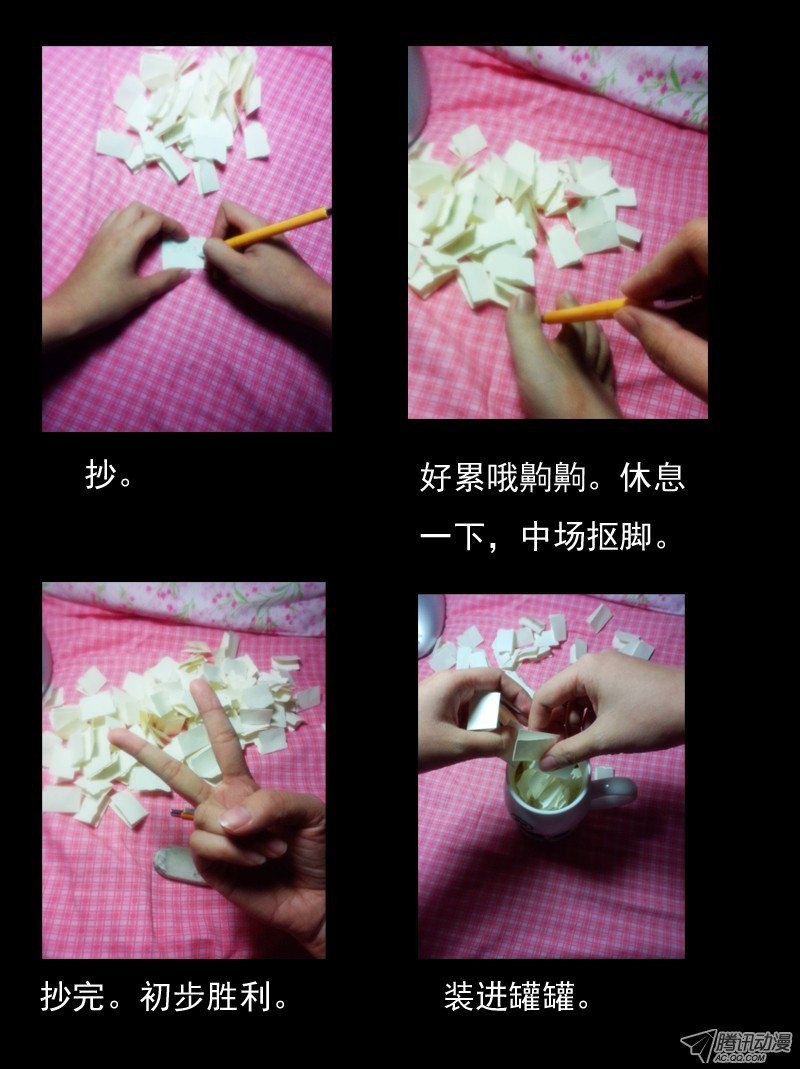 抄。

好累哦齁齁。休息一下，中场抠脚。

抄完。初步胜利。

装进罐罐。

腾讯动漫
AC.QQ.COM