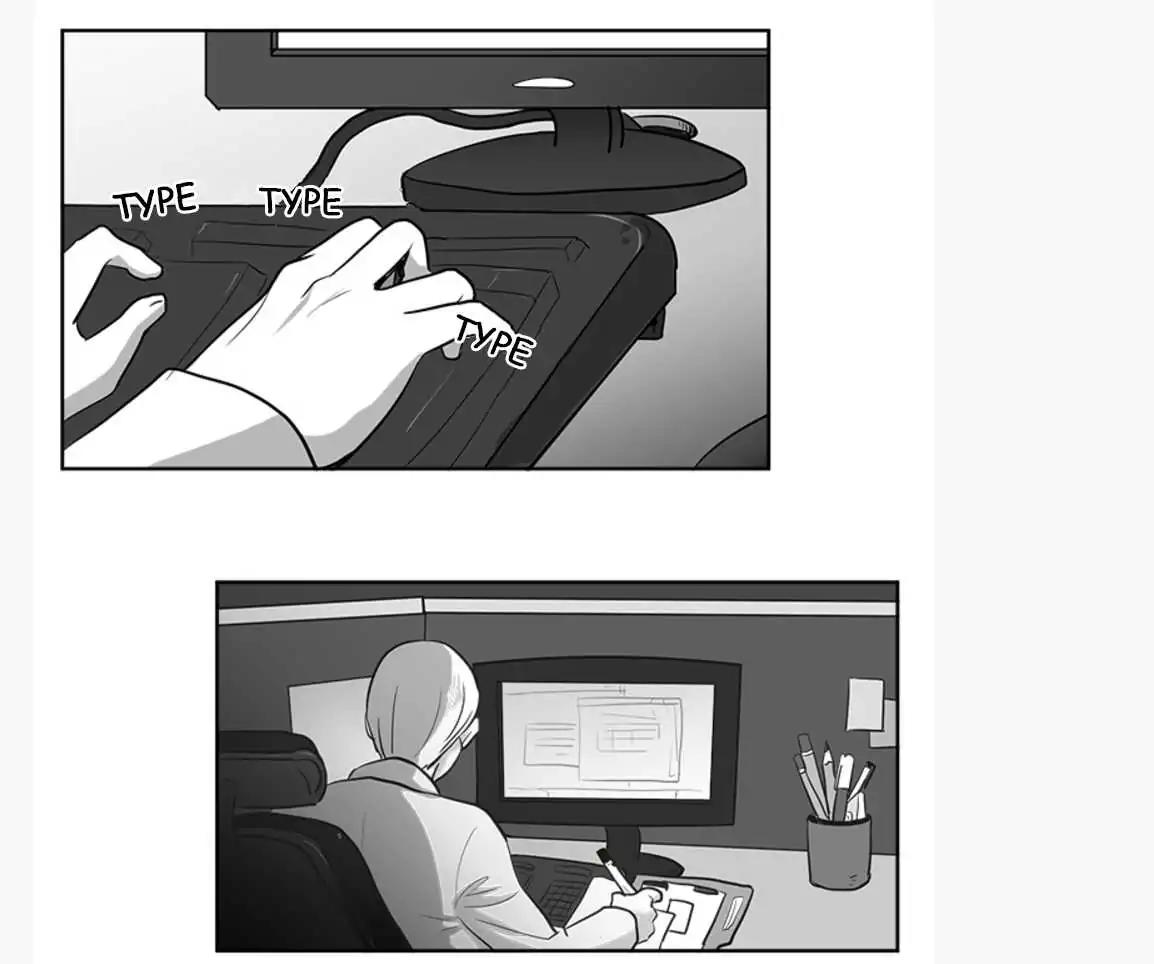 TYPE TYPE

TYPE