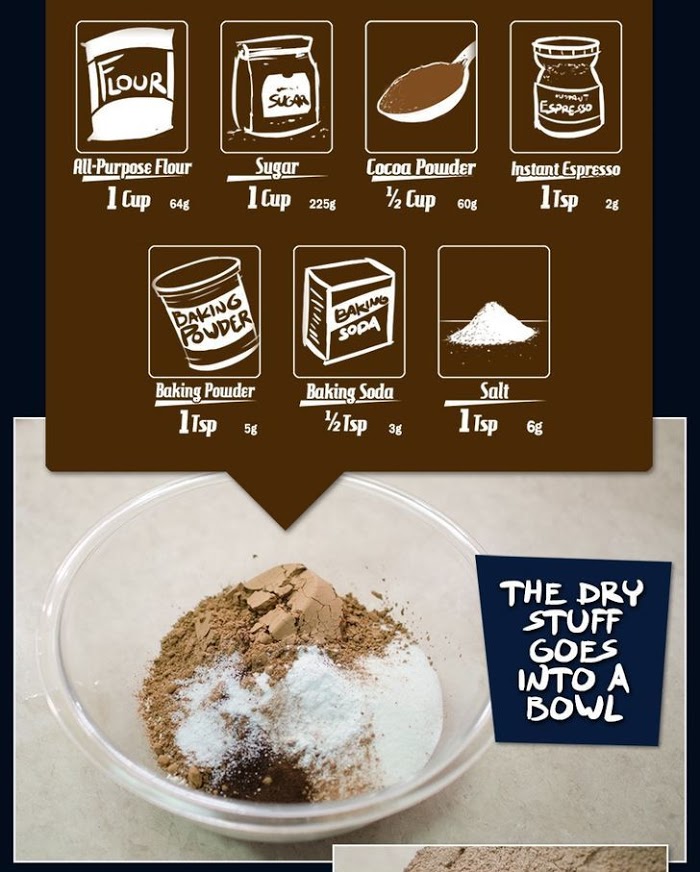 FLOUR
All-Purpose Flour
1 Cup 64g

SUGAR
Sugar
1 Cup 225g

Cocoa Powder
½ Cup 60g

INSTANT
ESPRESSO
Instant Espresso
1 Tsp 2g

BAKING POWDER
Baking Powder
1 Tsp 5g

BAKING SODA
Baking Soda
½ Tsp 3g

Salt
1 Tsp 6g

THE DRY STUFF GOES INTO A BOWL