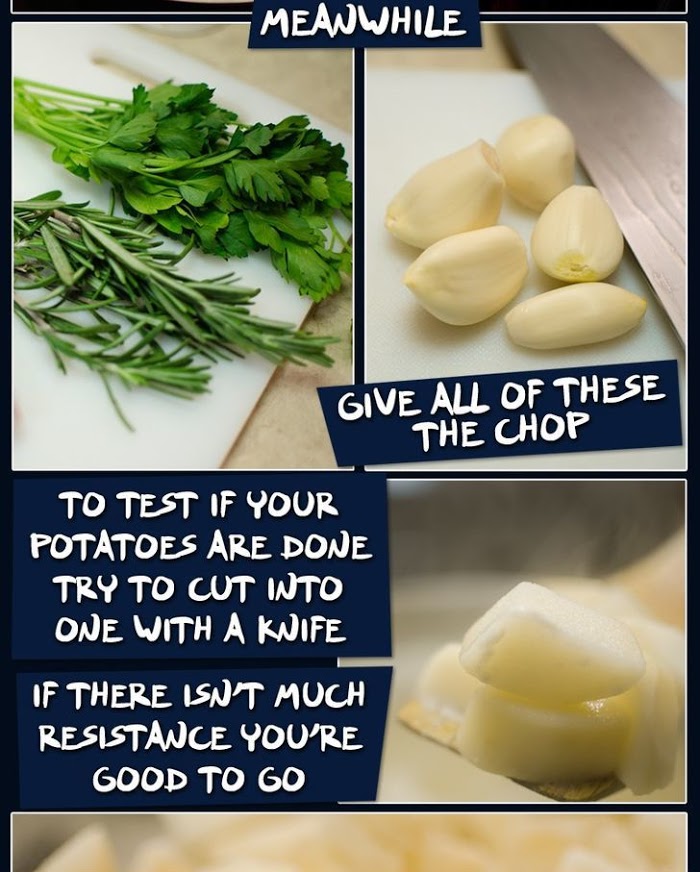 MEANWHILE

GIVE ALL OF THESE THE CHOP

TO TEST IF YOUR POTATOES ARE DONE TRY TO CUT INTO ONE WITH A KNIFE

IF THERE ISN'T MUCH RESISTANCE YOU'RE GOOD TO GO