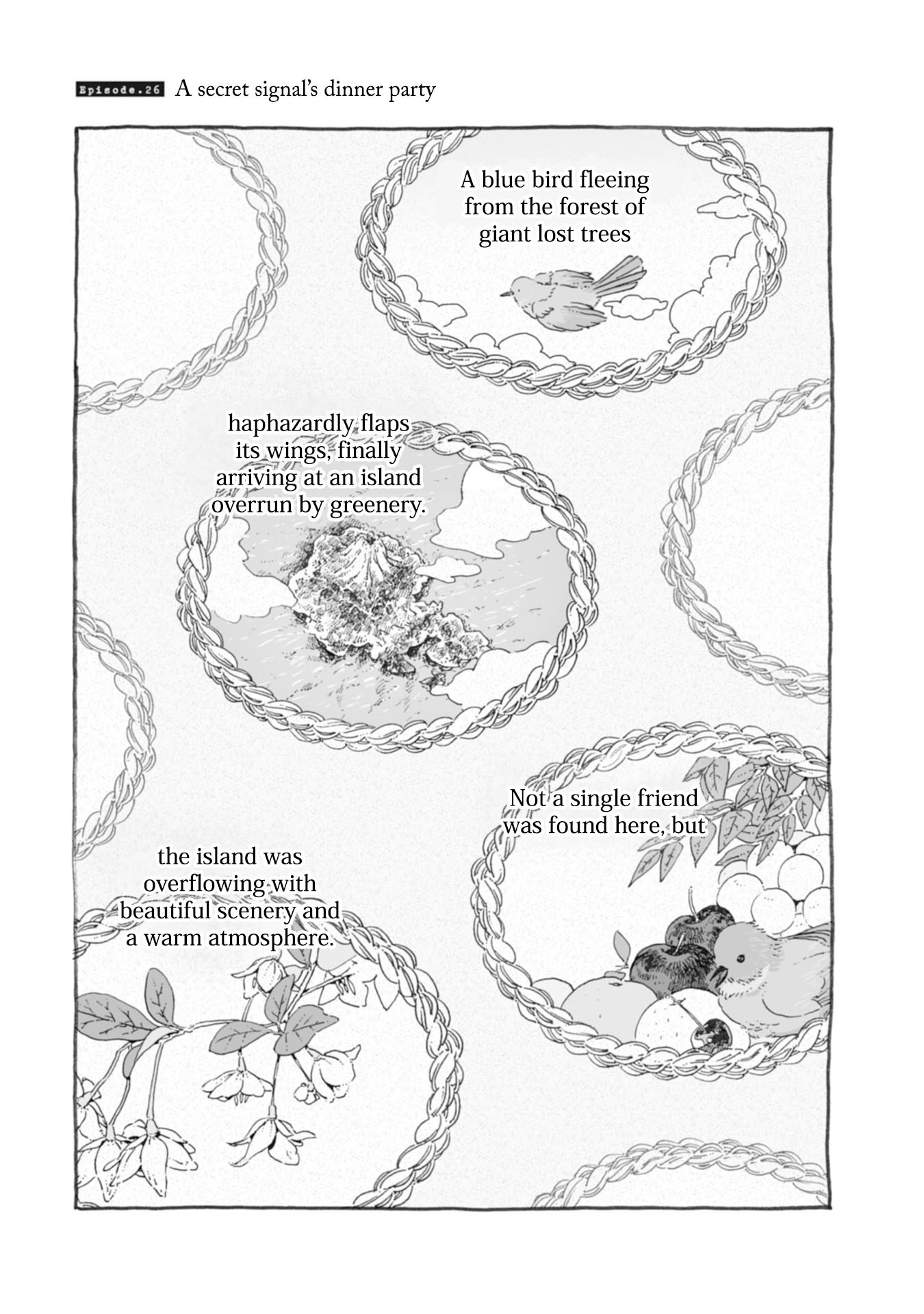 Episode.26 A secret signal's dinner party

A blue bird fleeing from the forest of giant lost trees

haphazardly flaps its wings, finally arriving at an island overrun by greenery.

Not a single friend was found here, but

the island was overflowing with beautiful scenery and a warm atmosphere.