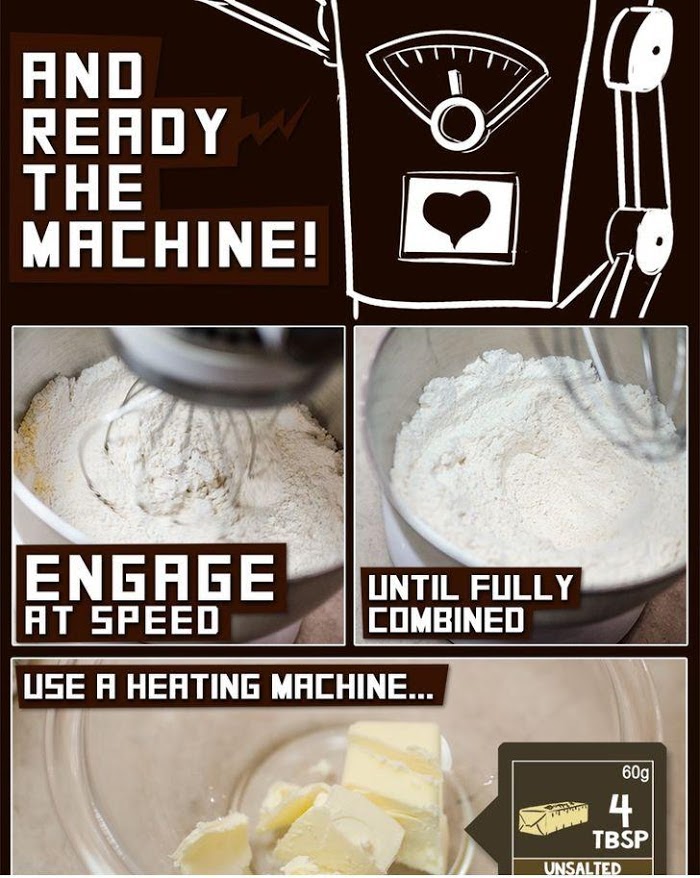 AND READY THE MACHINE!

ENGAGE AT SPEED

UNTIL FULLY COMBINED

USE A HEATING MACHINE...

60g
4
TBSP
UNSALTED