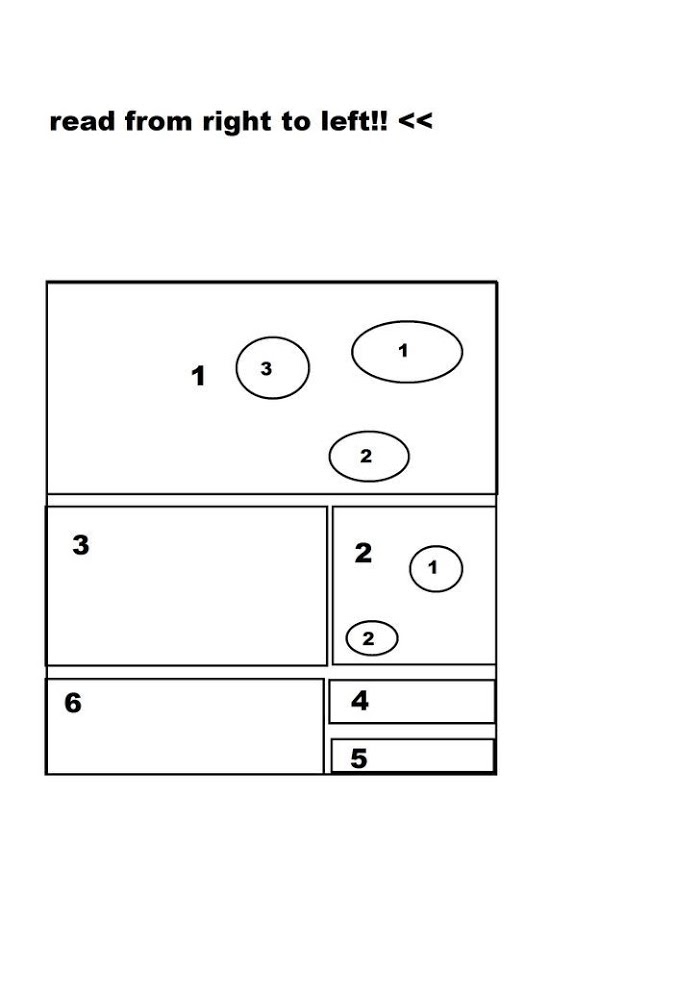 read from right to left!! <<

1
3
1
2

3

2
1
2

6

4

5