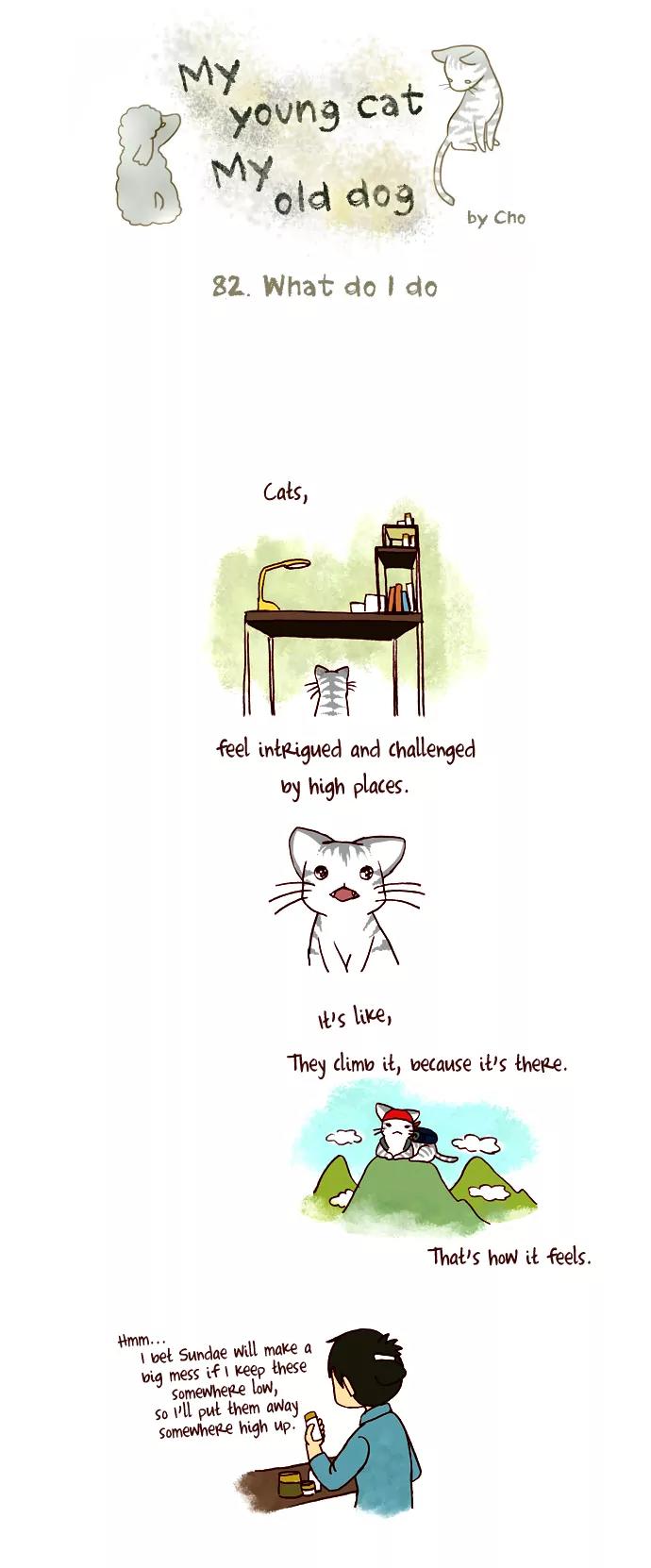 My young cat My old dog

by Cho

82. What do I do

Cats,

feel intrigued and challenged by high places.

It's like,

They climb it, because it's there.

That's how it feels.

Hmm... I bet Sundae will make a big mess if I keep these somewhere low, so I'll put them away somewhere high up.